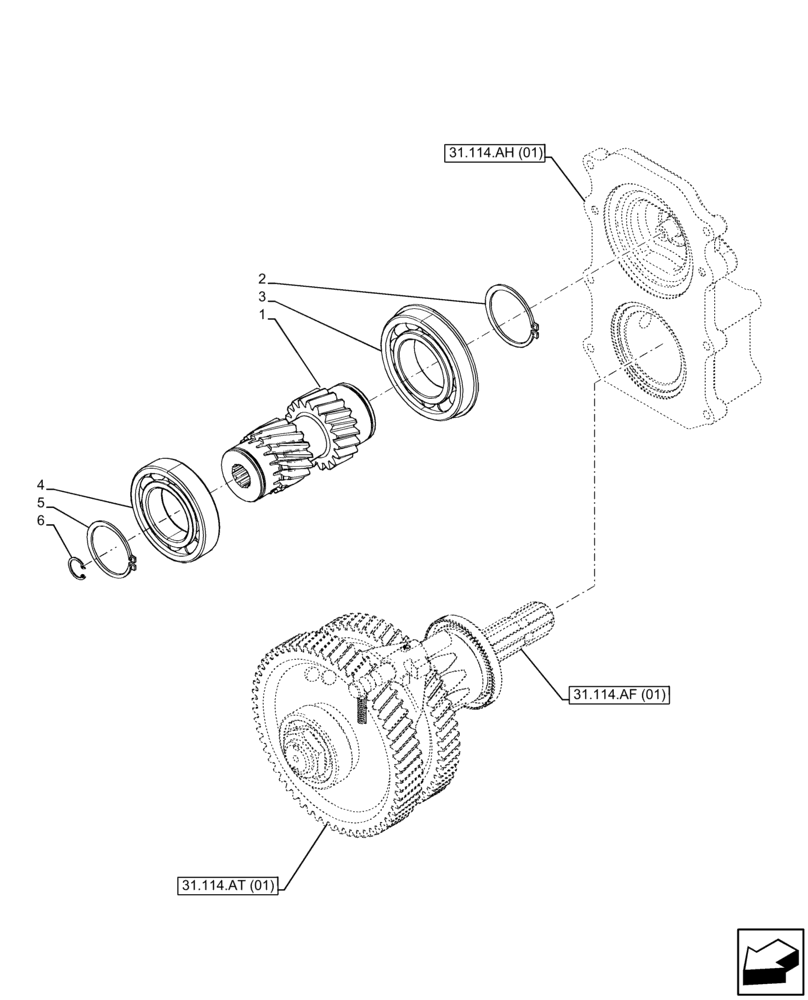 31.114.AH (01)

2
3
1

4
5
6

31.114.AF (01)

31.114.AT (01)