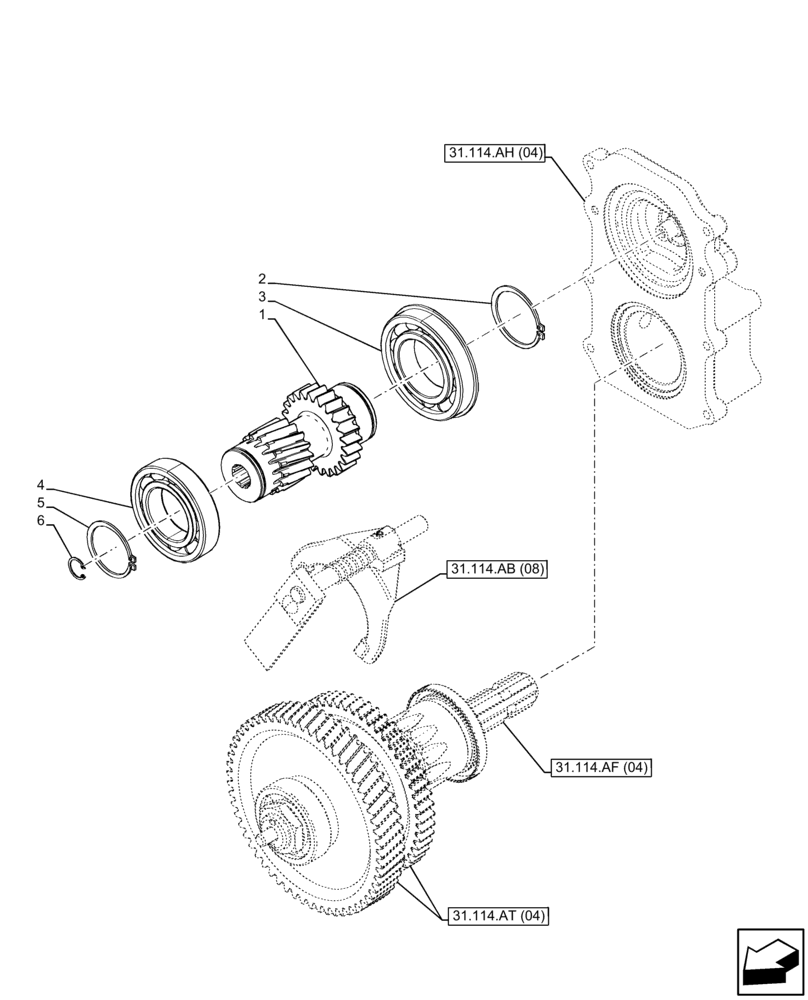 31.114.AH (04)

2
3
1

4
5
6

31.114.AB (08)

31.114.AF (04)

31.114.AT (04)