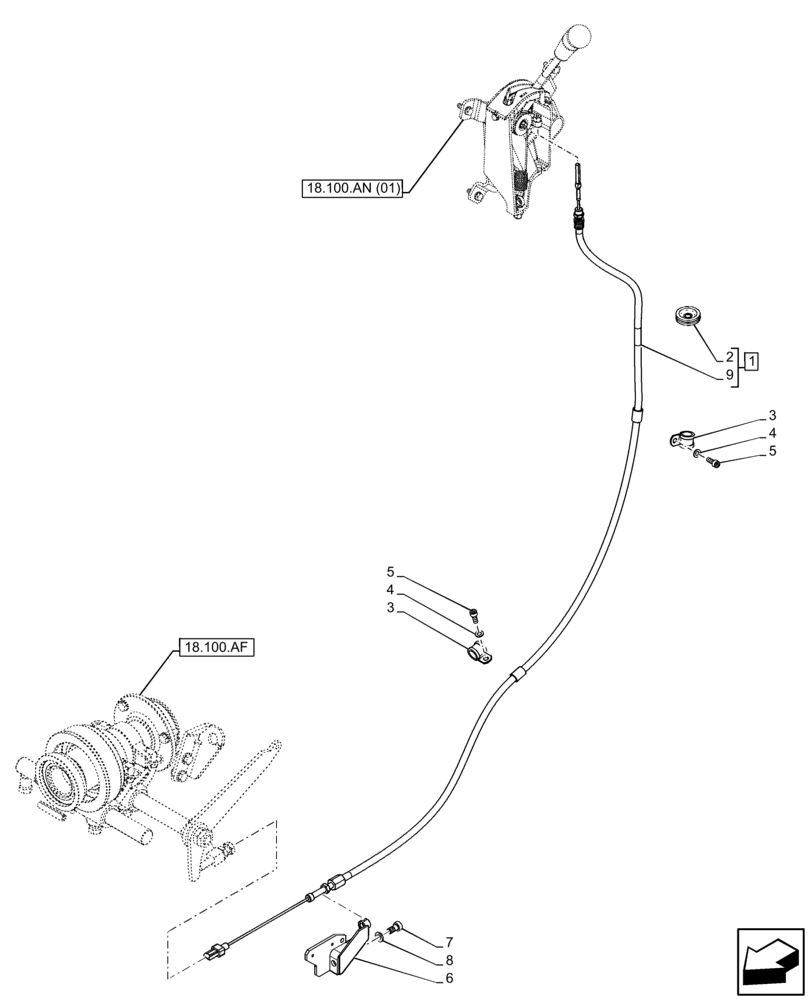 18.100.AN (01)

2
9
1

3
4
5

5
4
3

18.100.AF

7
8
6