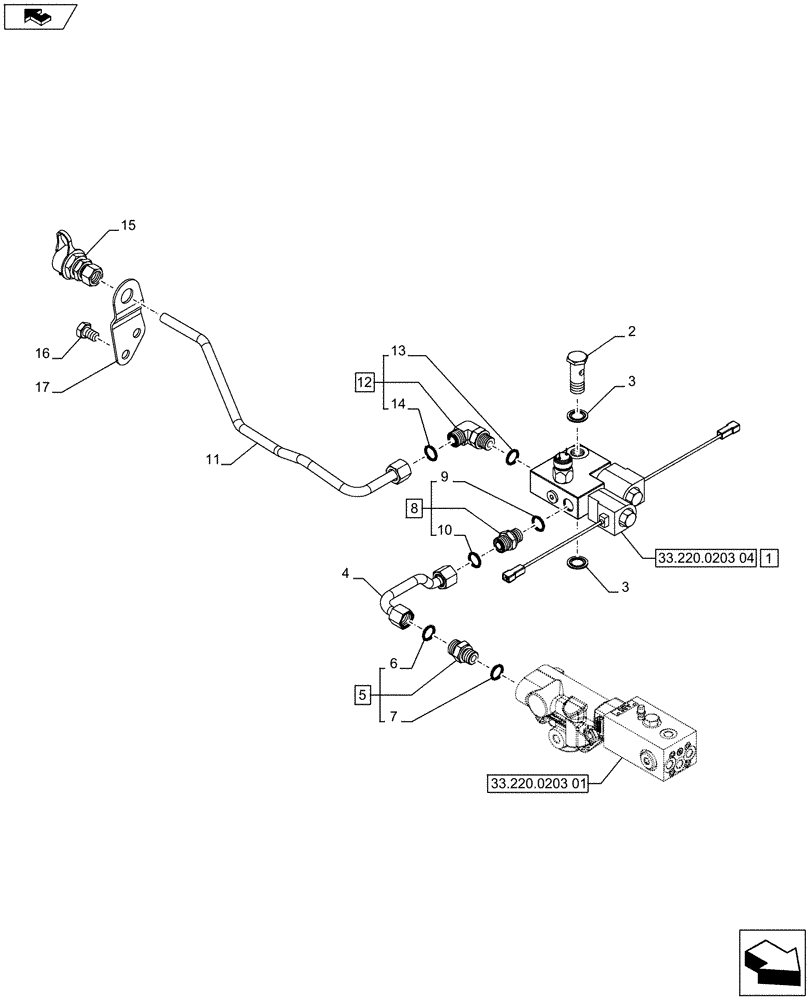 15
16
17
11
13
12
14
2
3
9
8
10
33.220.0203 04
1
3
4
6
5
7
33.220.0203 01