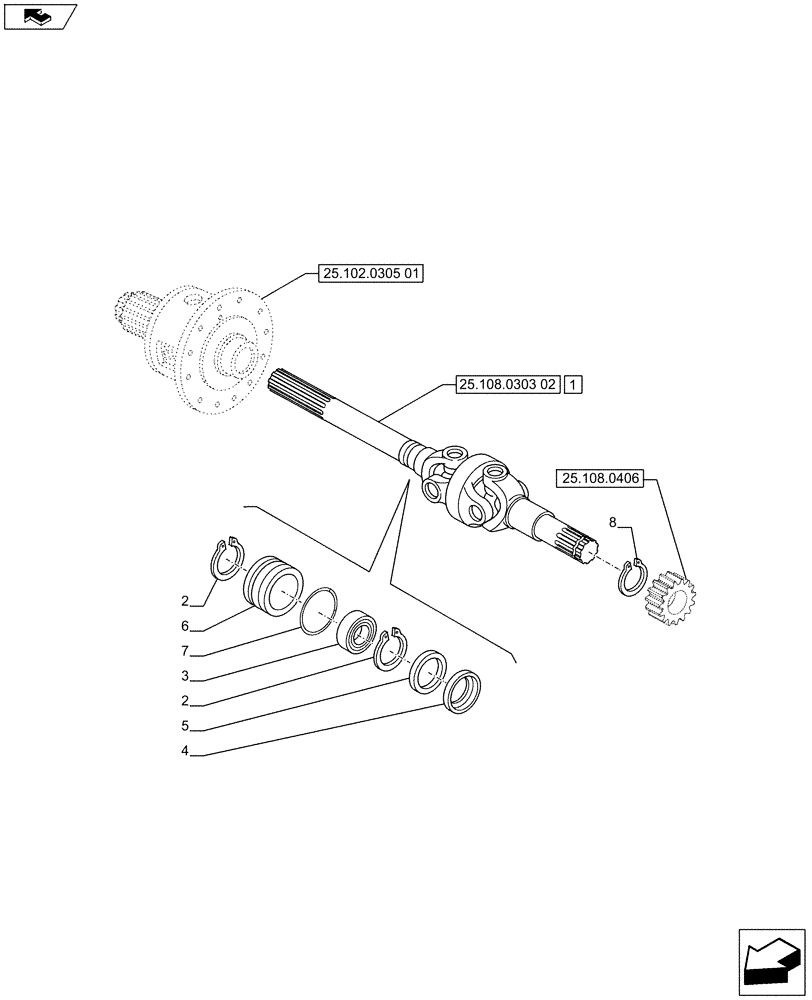 25.102.0305 01

25.108.0303 02 1

25.108.0406

8

2

6

7

3

2

5

4