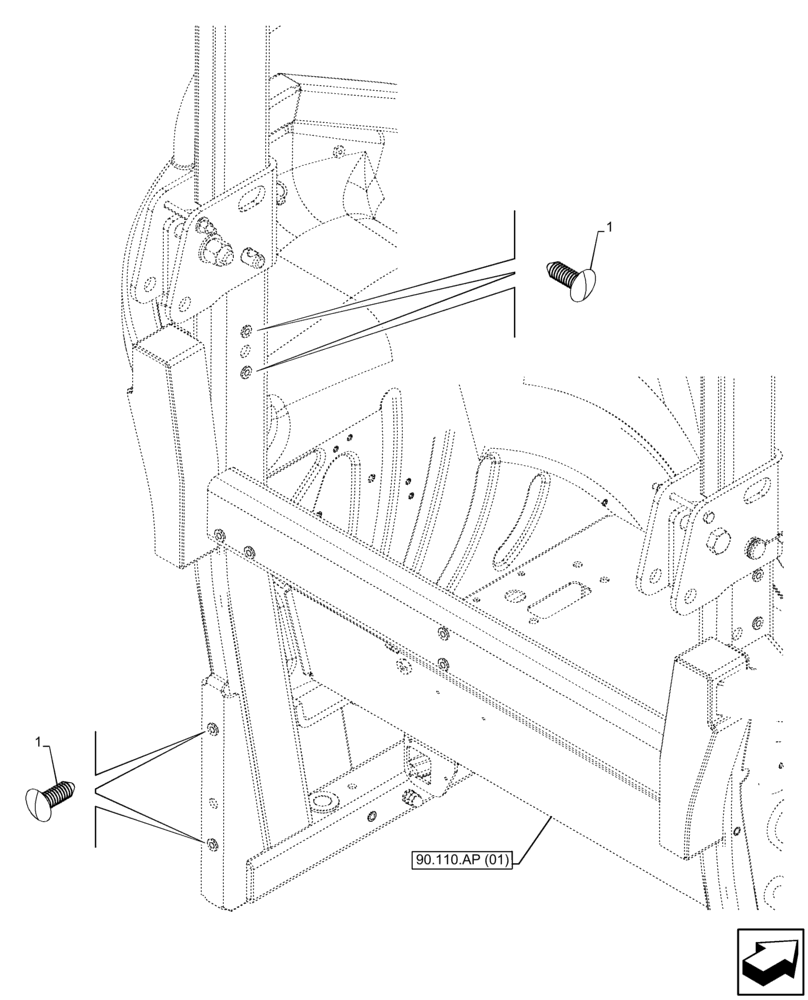 1

1

90.110.AP (01)