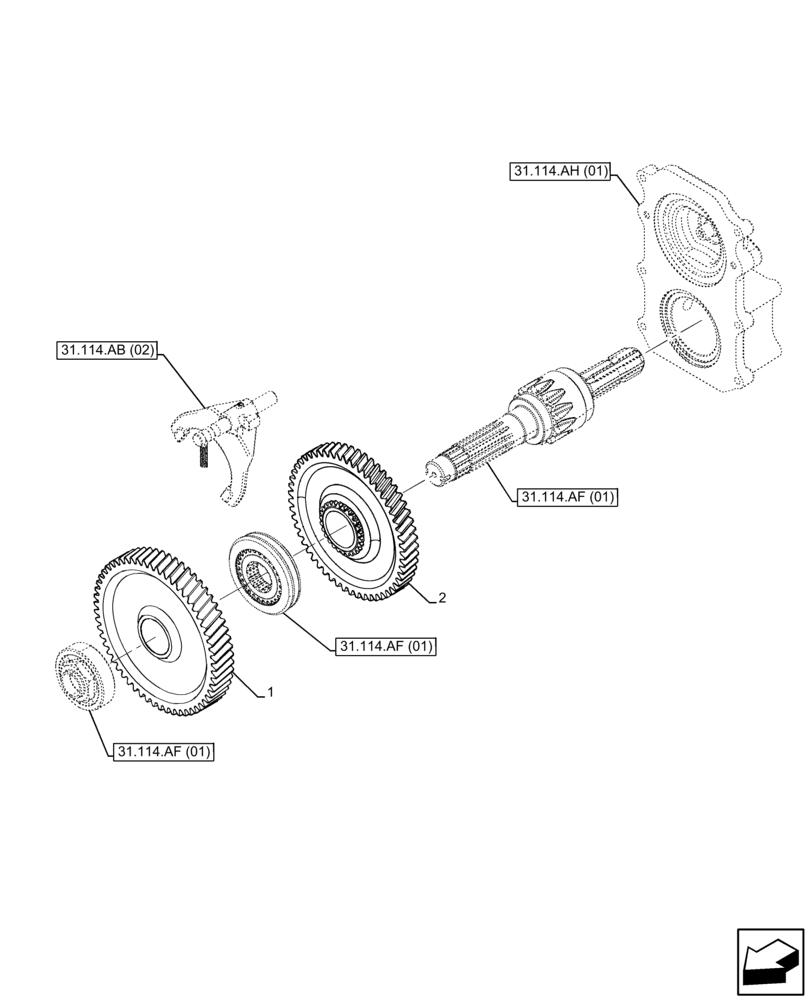 31.114.AH (01)

31.114.AB (02)

31.114.AF (01)

2

31.114.AF (01)

1

31.114.AF (01)