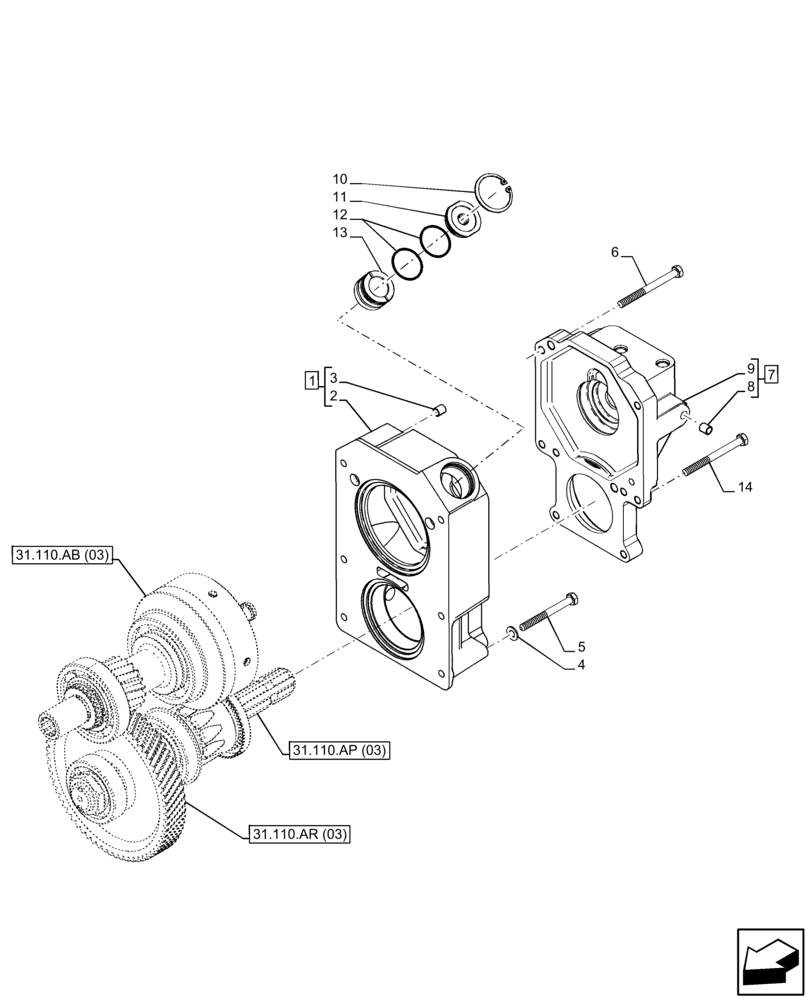 10
11
12
13
6
1
3
2
9
8
7
14
31.110.AB (03)
5
4
31.110.AP (03)
31.110.AR (03)