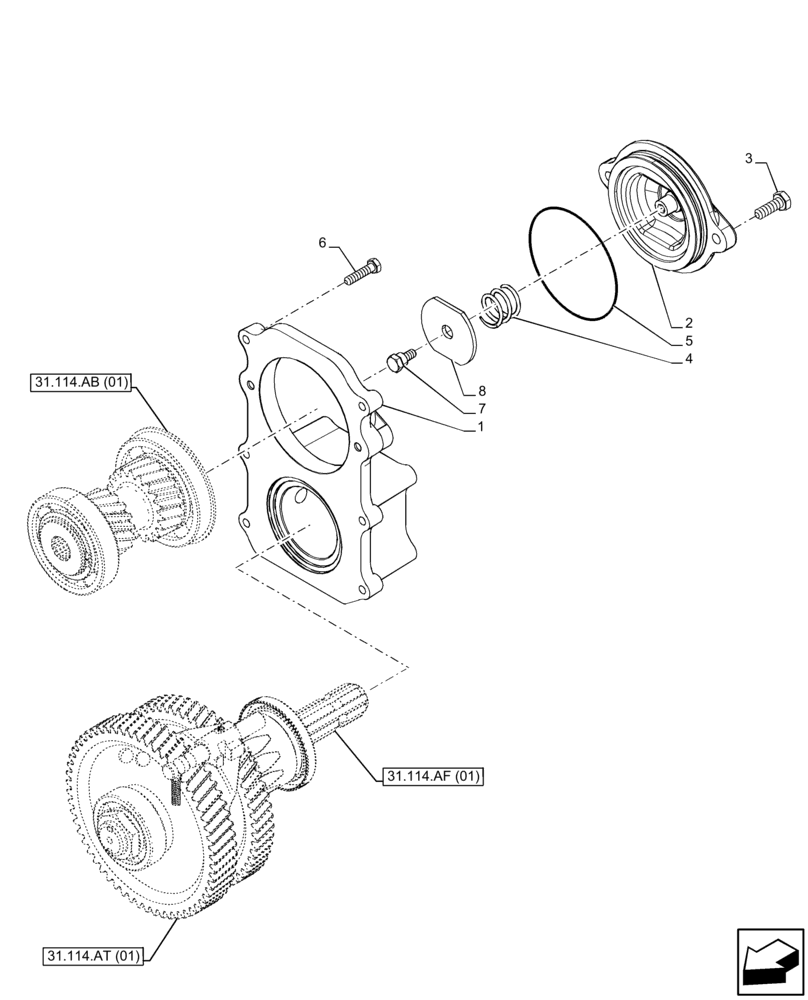 3
6
2
5
4
8
7
1
31.114.AB (01)
31.114.AF (01)
31.114.AT (01)