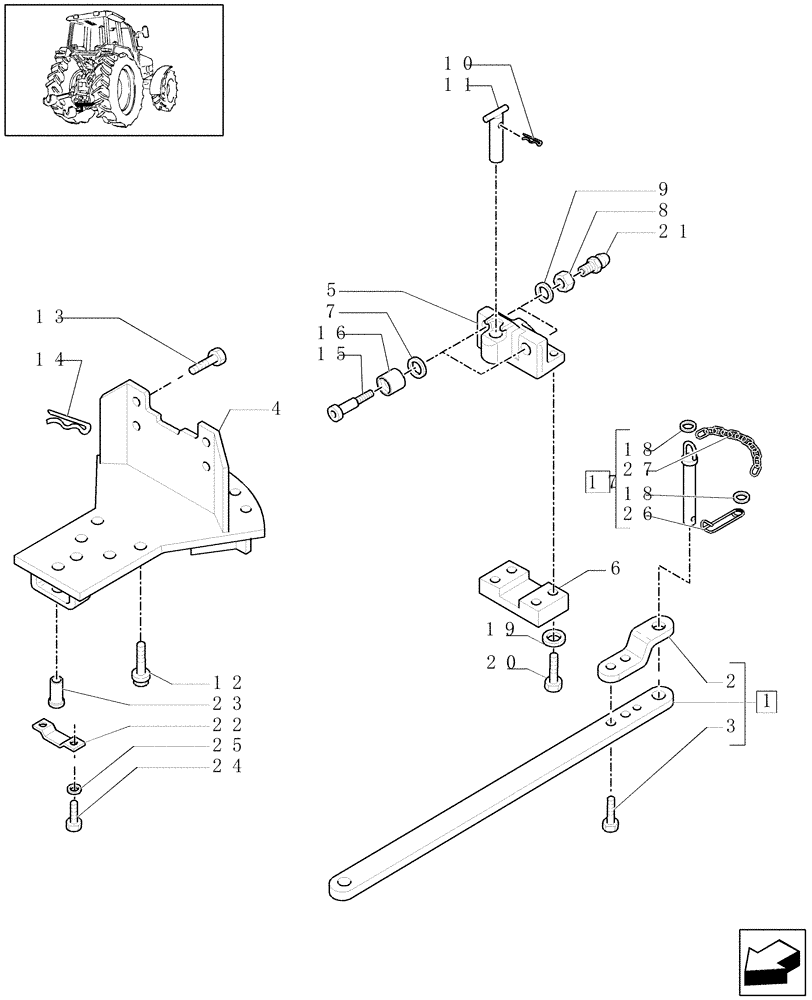 10
11
9
8
21
5
7
16
15
13
14
4
18
27
17
18
26
6
19
20
2
1
3
12
23
22
25
24