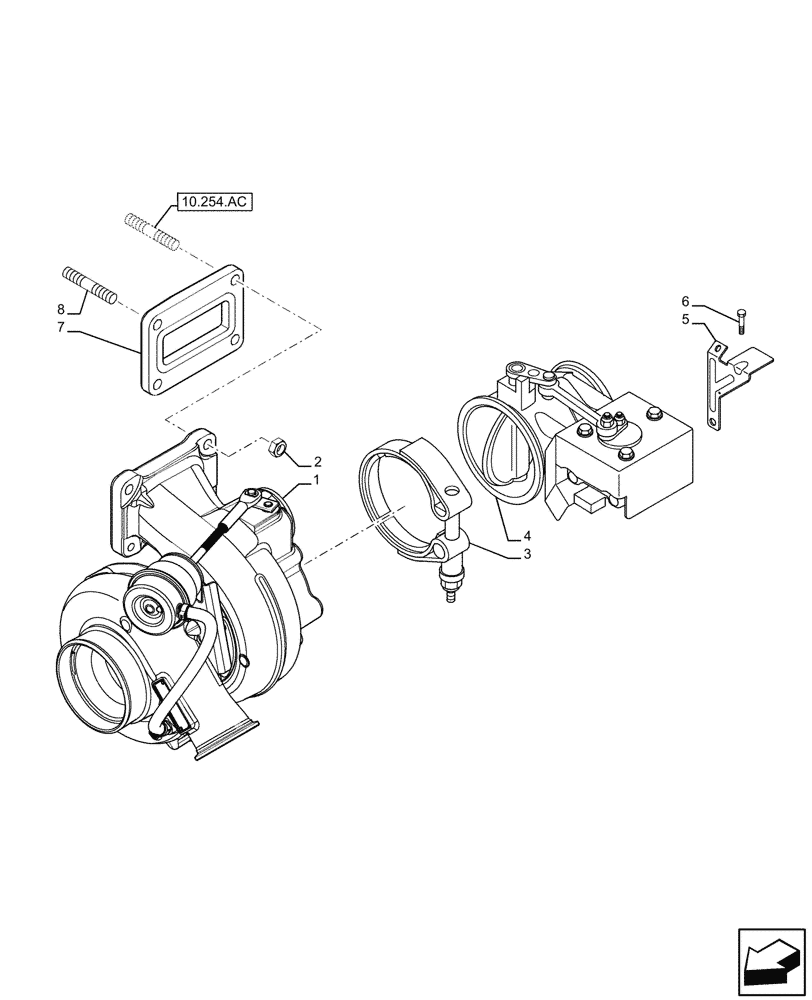 10.254.AC
8
7
6
5
2
1
4
3