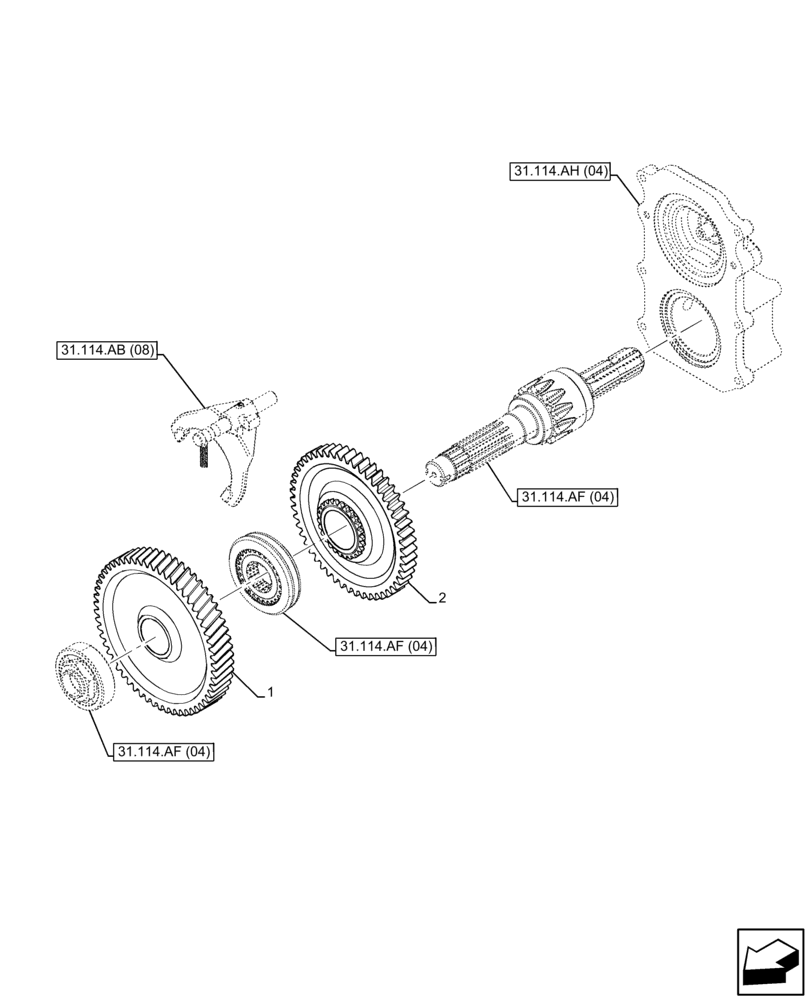 31.114.AH (04)

31.114.AB (08)

31.114.AF (04)

2

31.114.AF (04)

1

31.114.AF (04)