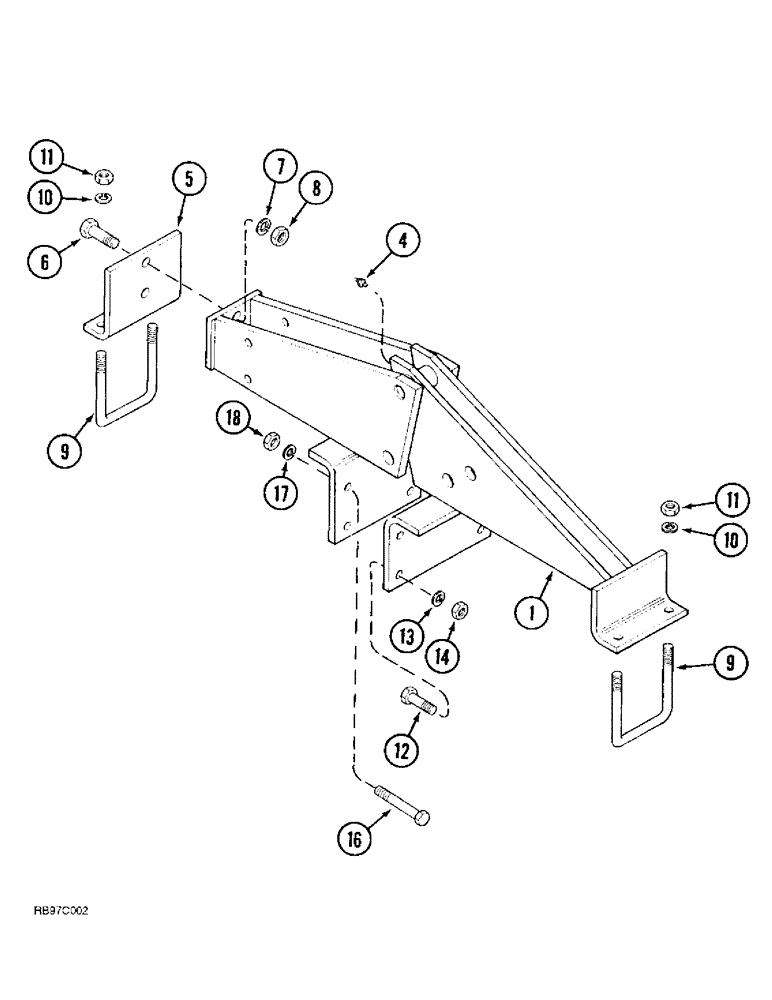 11
10
6
5
7
8
4
9
18
17
11
10
1
13
14
9
12
16
RB97C002