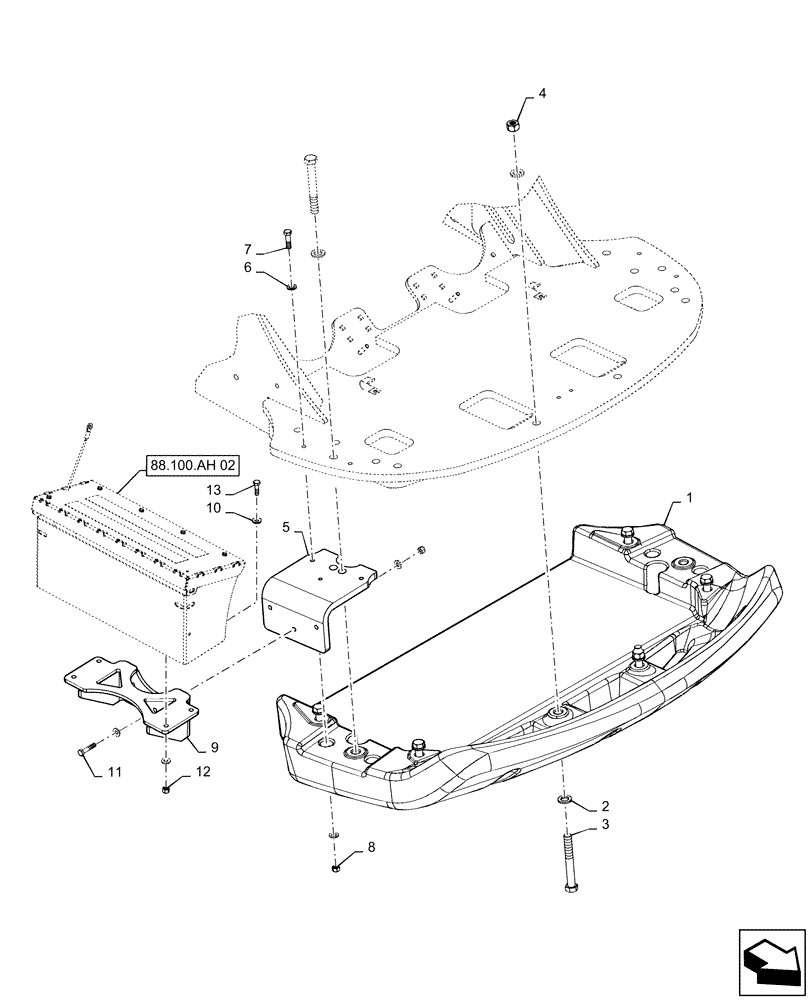 4
7
6
88.100.AH 02
13
10
5
1
9
11
12
2
3
8