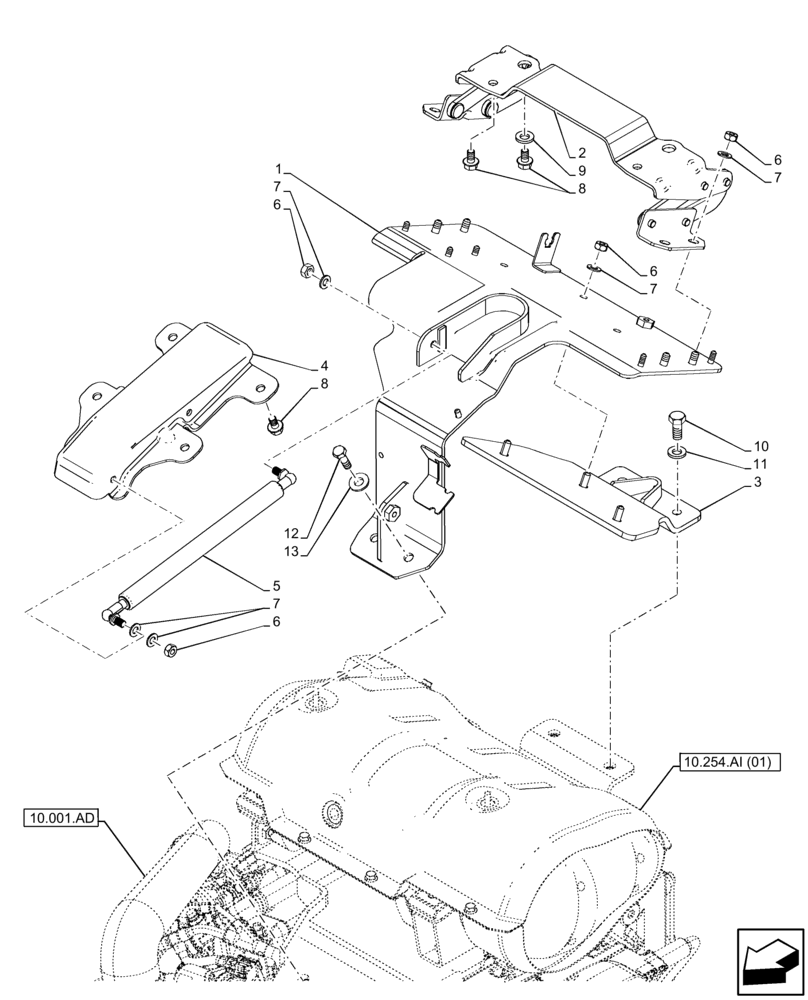 2
9
8
6
7
1
7
6
6
7
4
8
10
11
3
12
13
5
7
6
10.254.AI (01)
10.001.AD