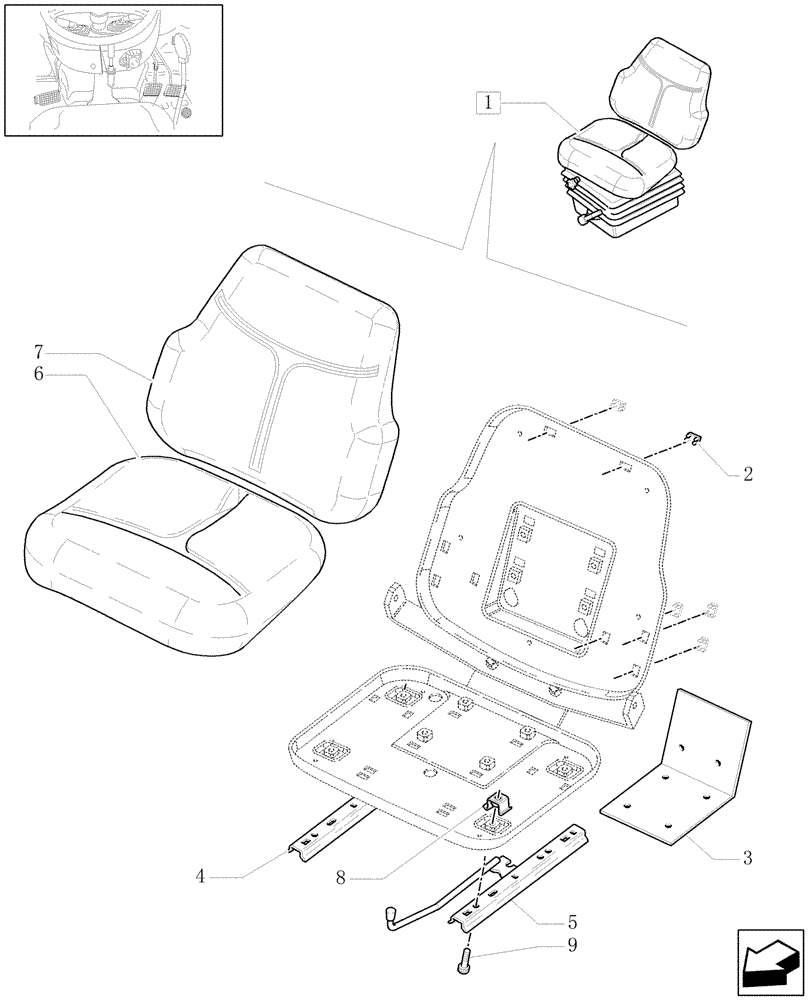 1
7
6
2
3
4
8
5
9