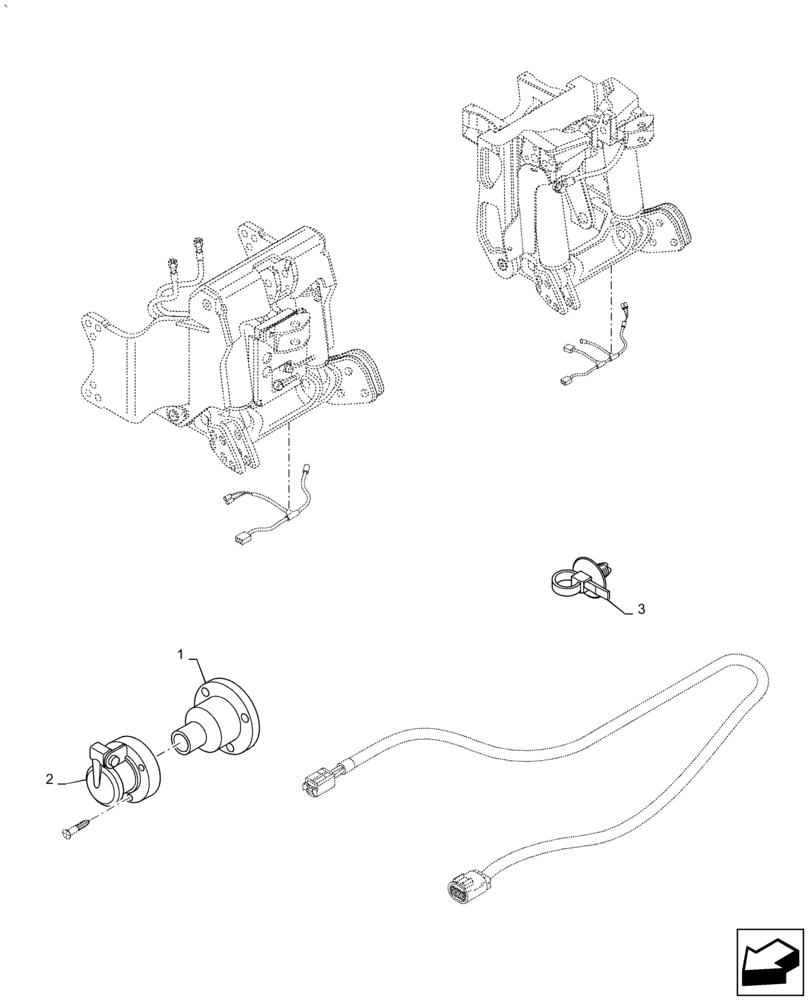 3

1

2