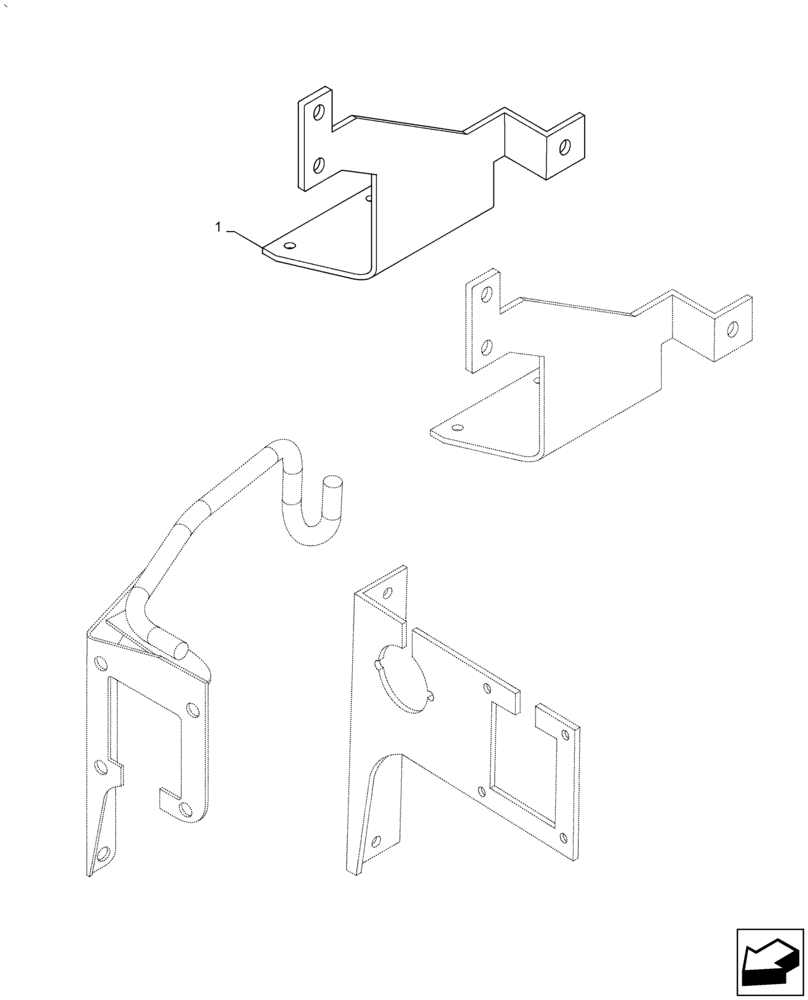 1