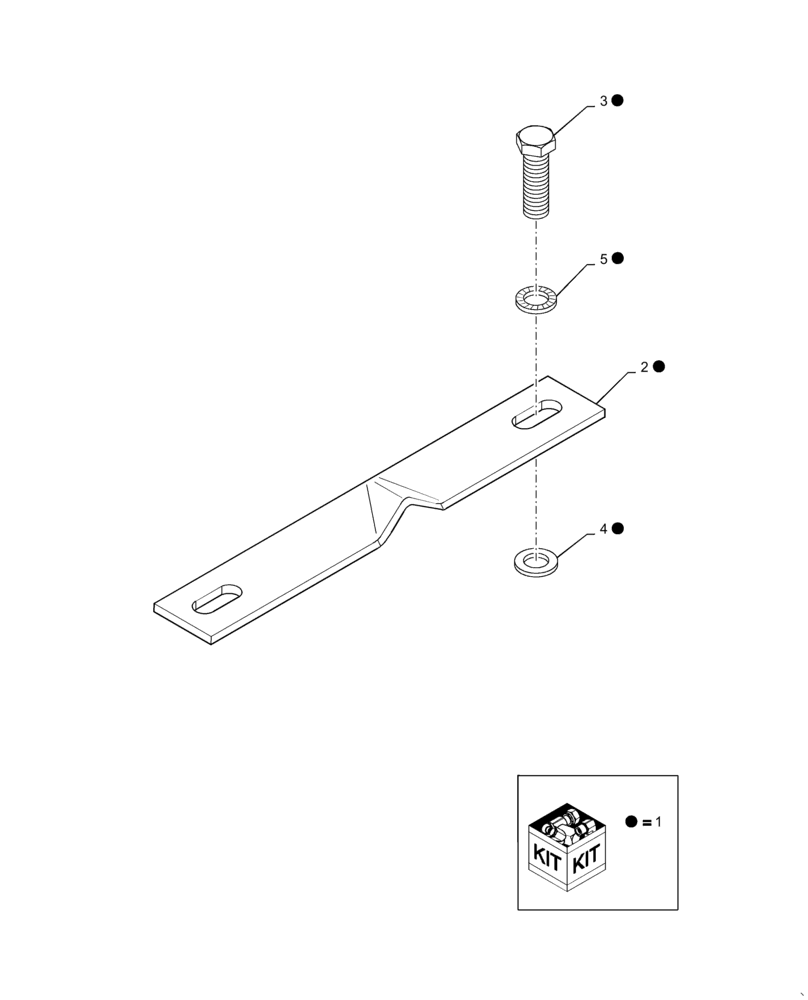 3 ●

5 ●

2 ●

4 ●

KIT KIT

● = 1