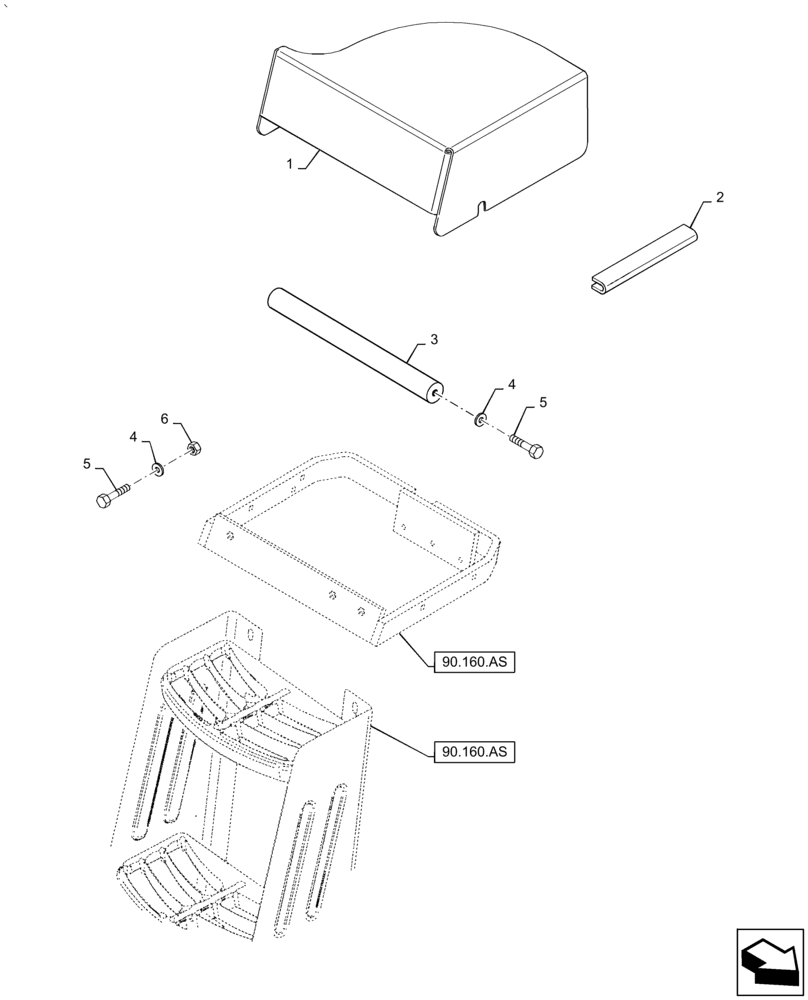 1
2
3
4
5
6
4
5
90.160.AS
90.160.AS