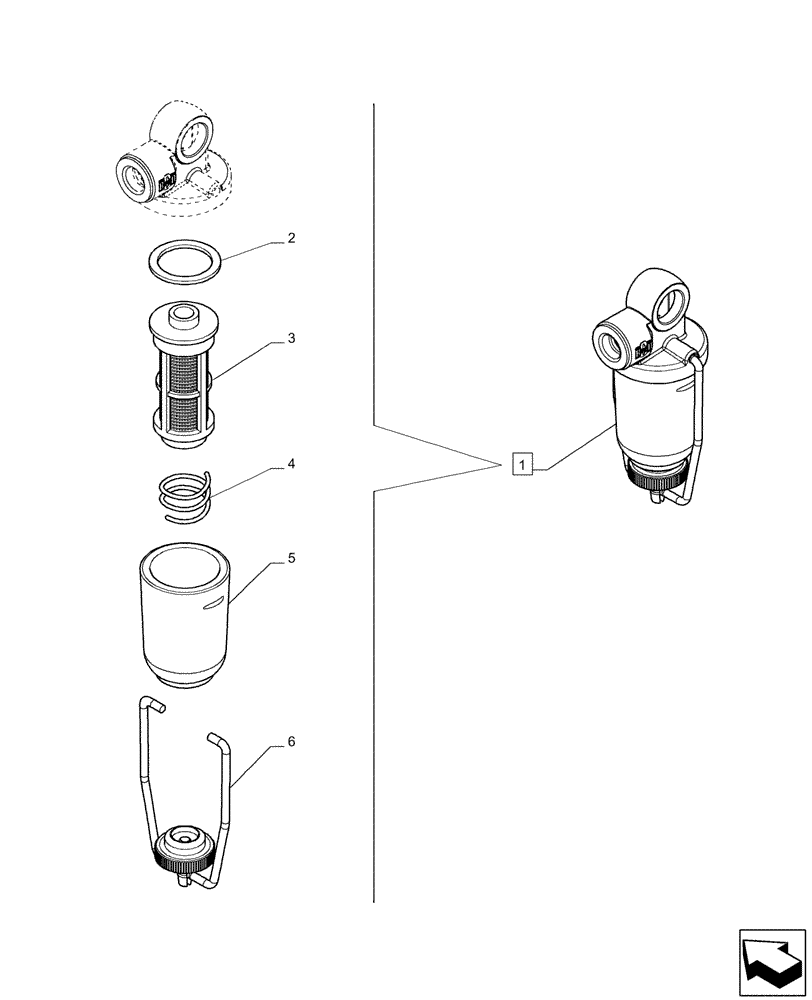 2
3
4
5
6
1