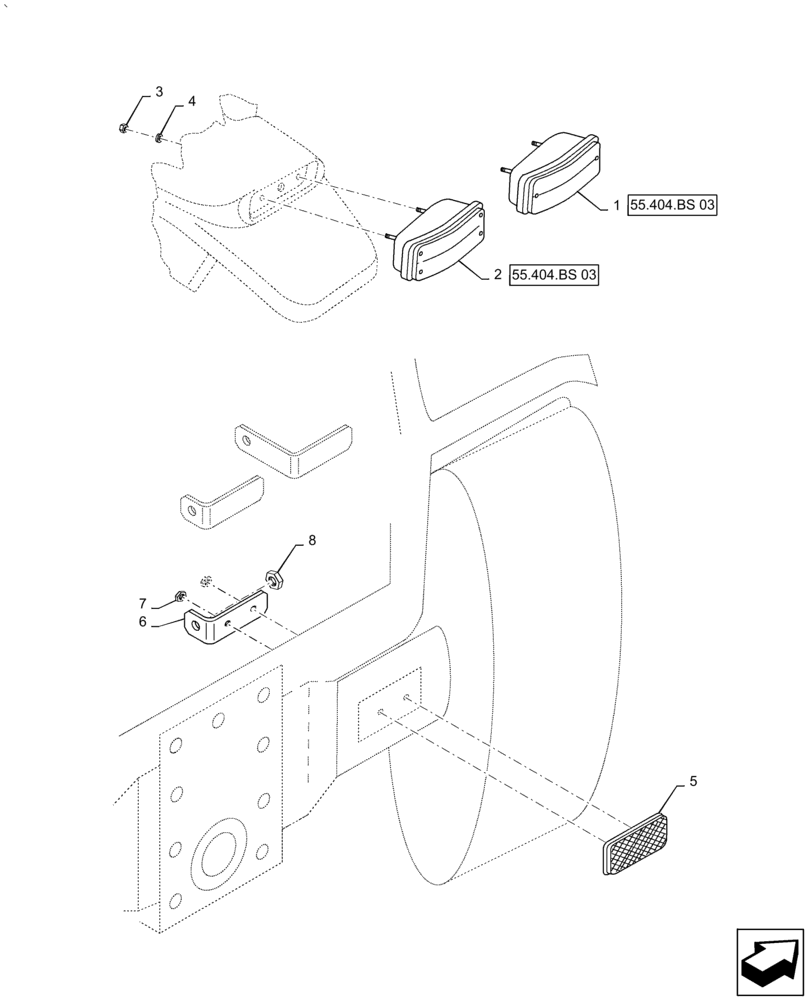 3
4
1 55.404.BS 03
2 55.404.BS 03
8
7
6
5