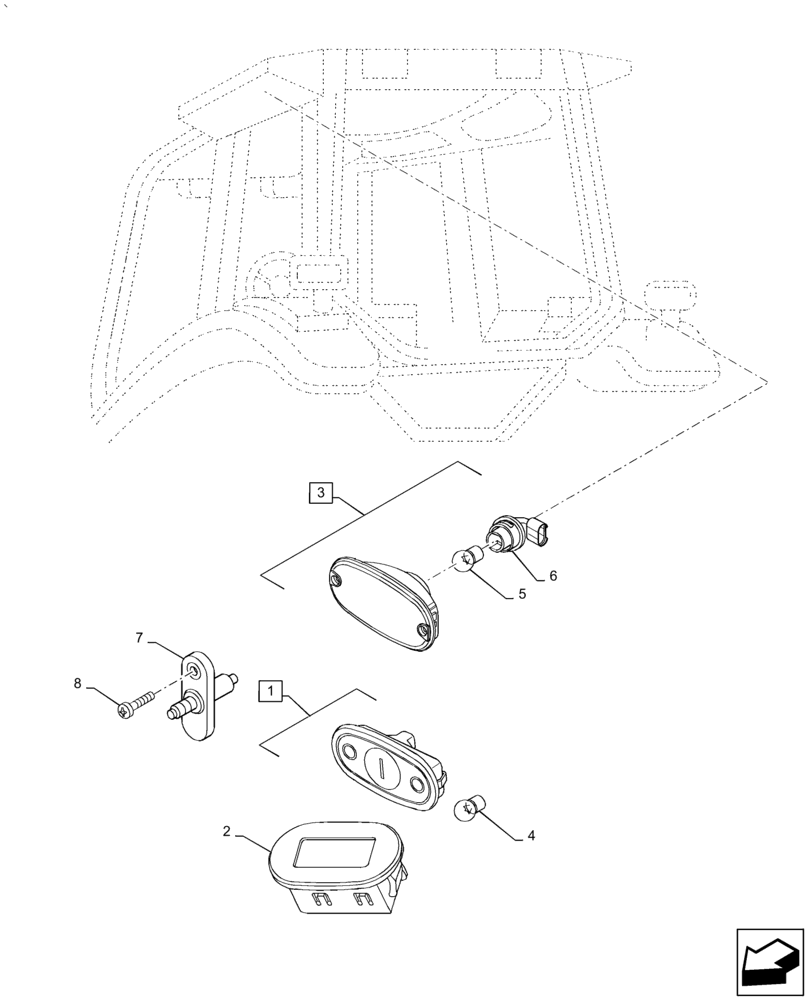 3

6

5

7

8

1

2

4