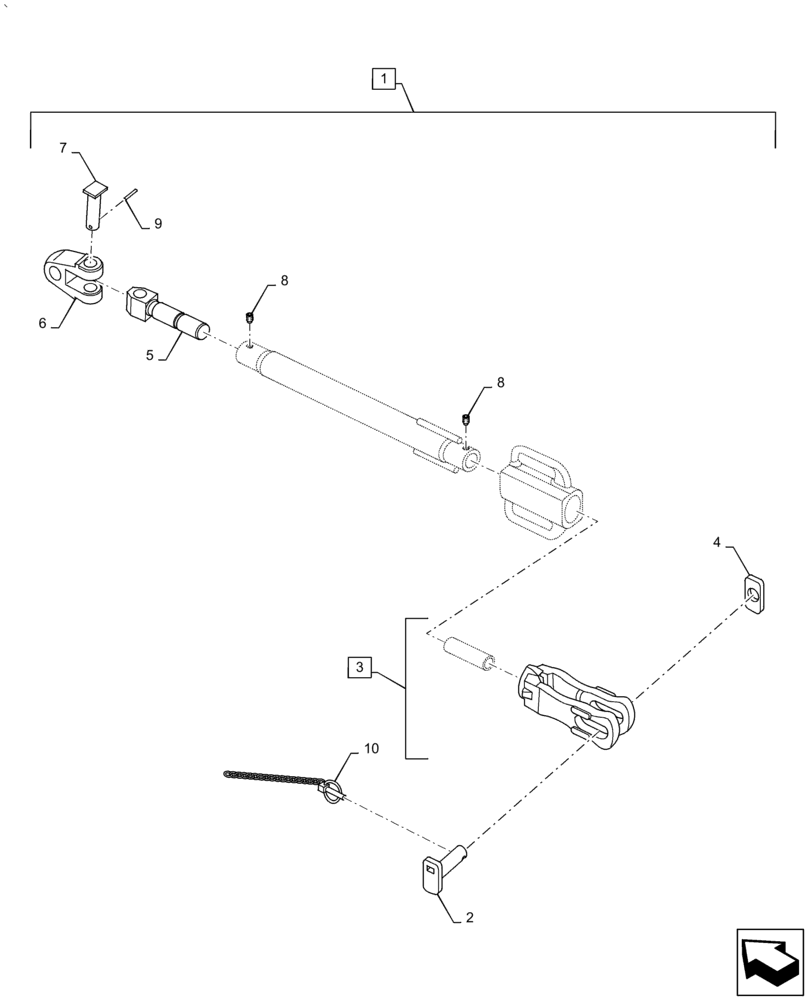 1
7
9
6
5
8
8
4
3
10
2