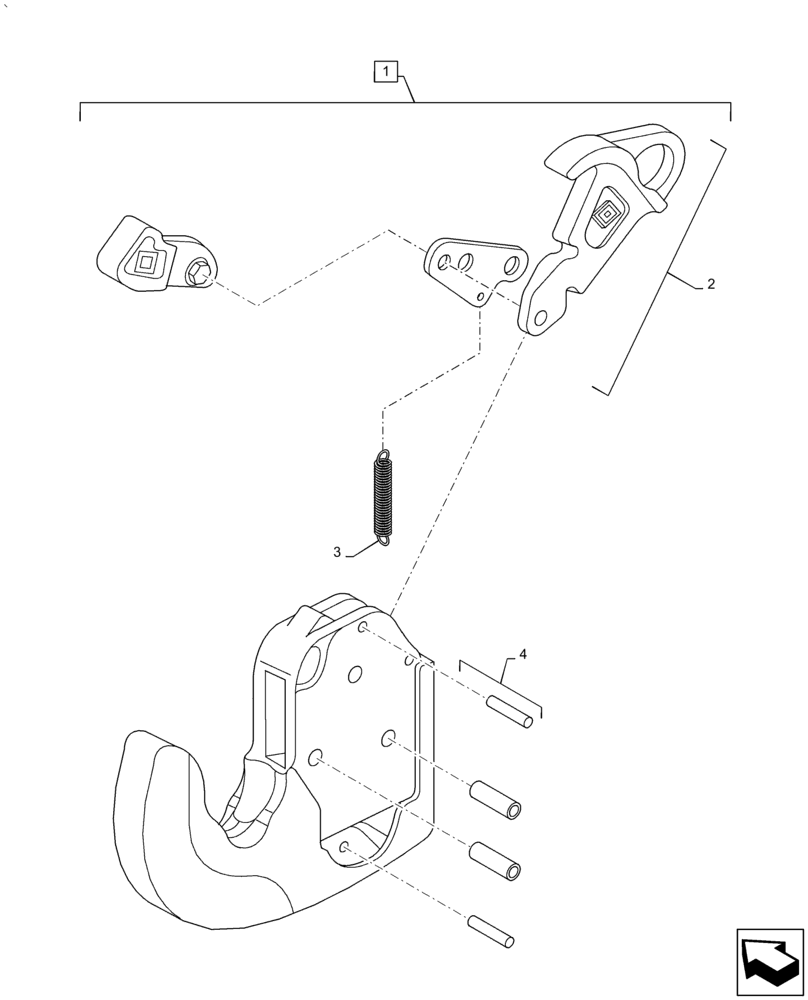 1

2

3

4