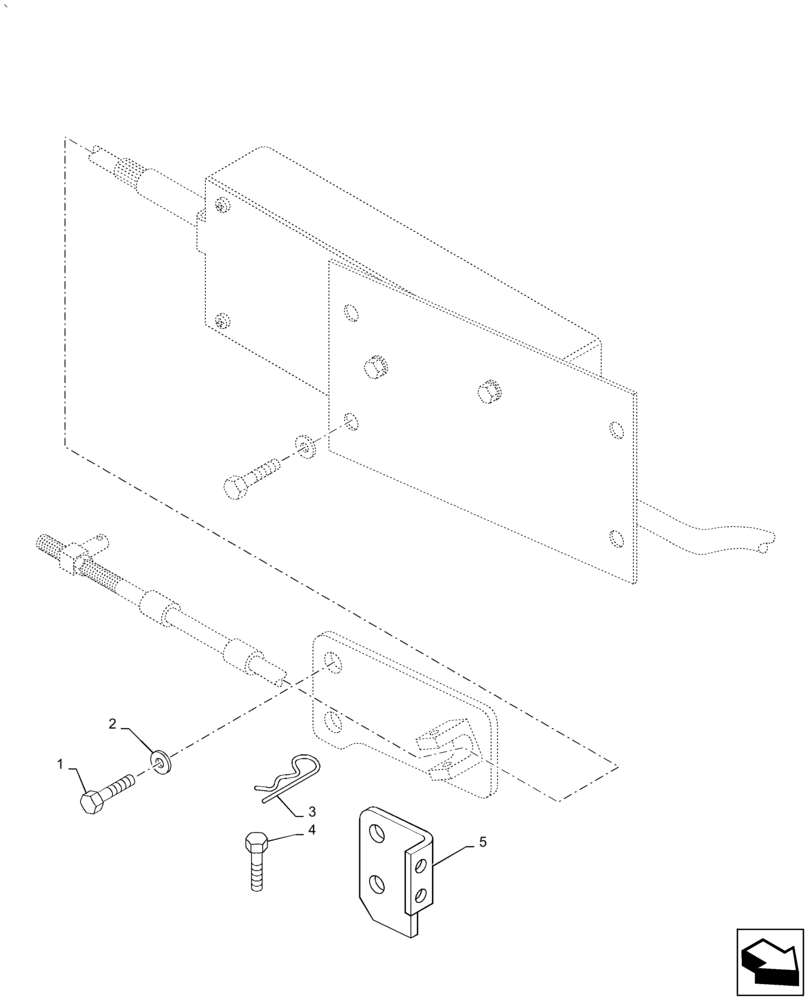 2
1
3
4
5