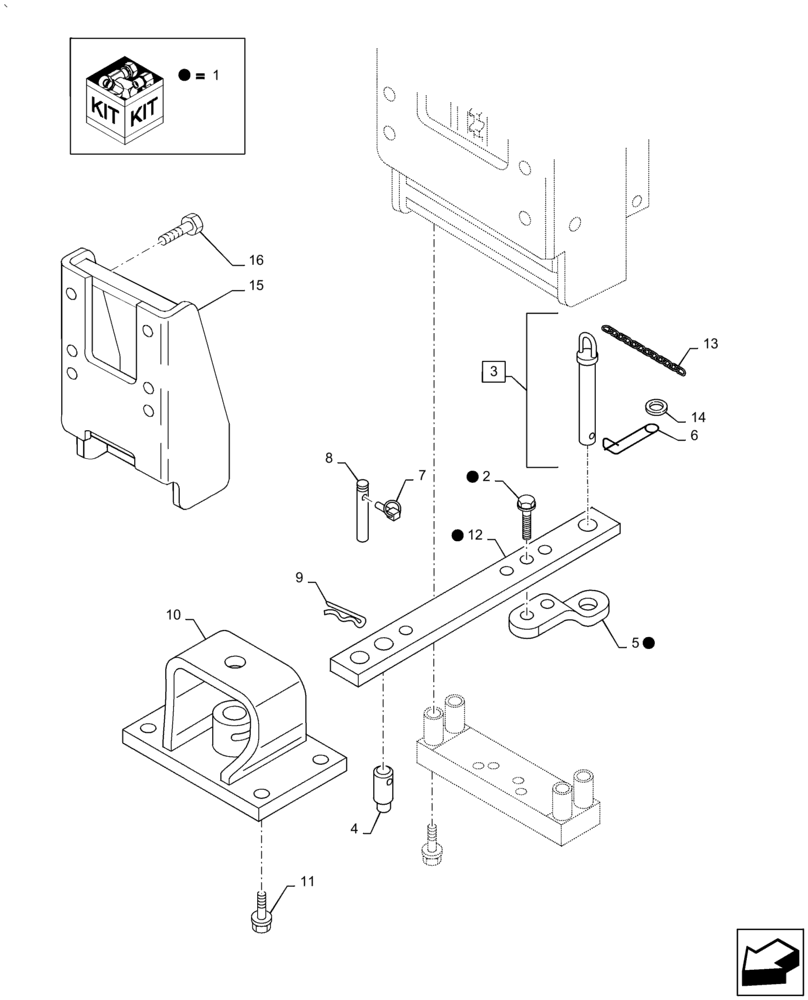 KIT KIT
● = 1

16
15
3
13
14
6
8
7
● 2
● 12
9
10
5 ●
4
11