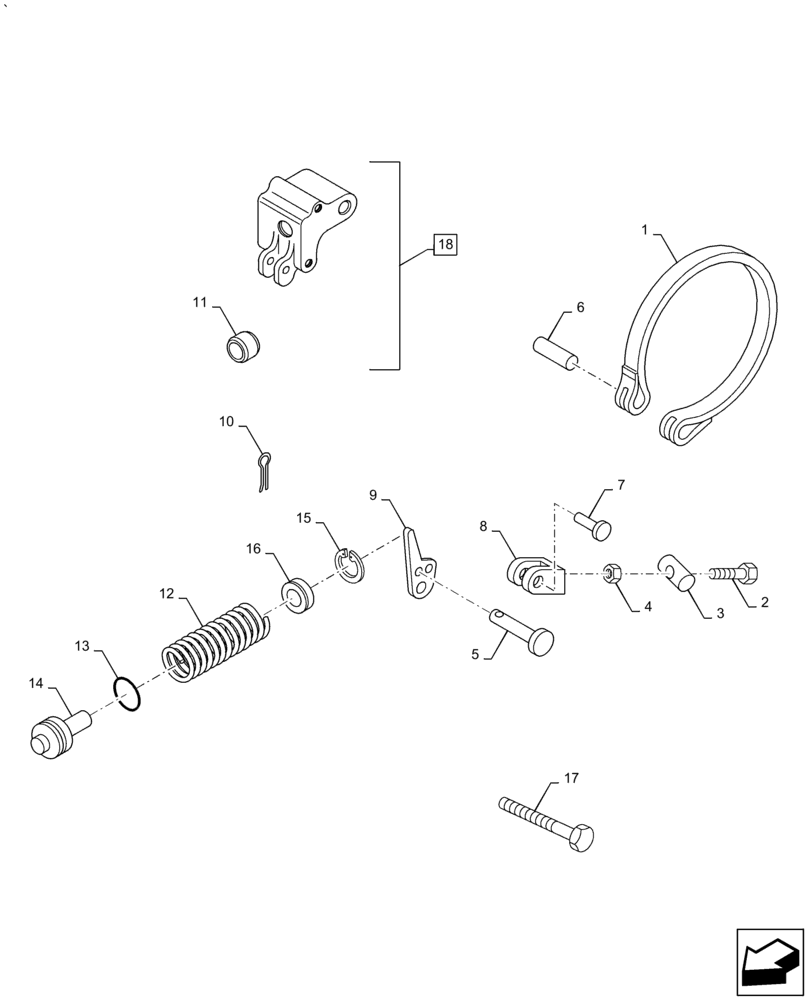 18
1
11
6
10
9
7
15
8
16
12
4
3
2
5
13
14
17