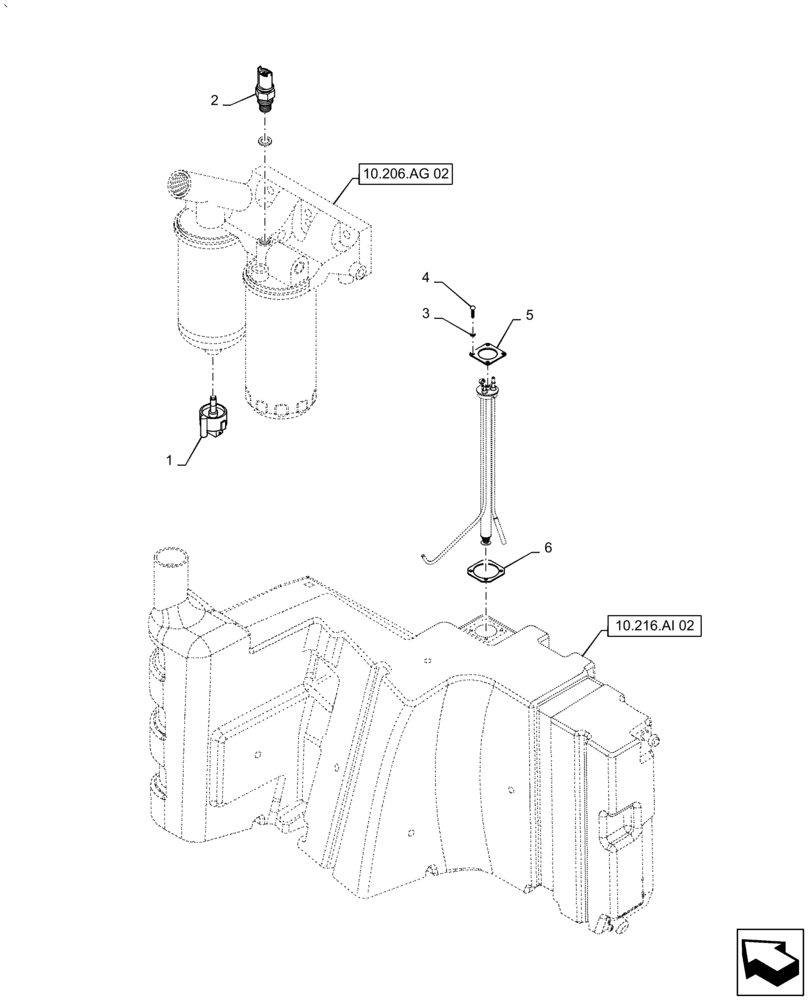 2

10.206.AG 02

4

3

5

1

6

10.216.AI 02