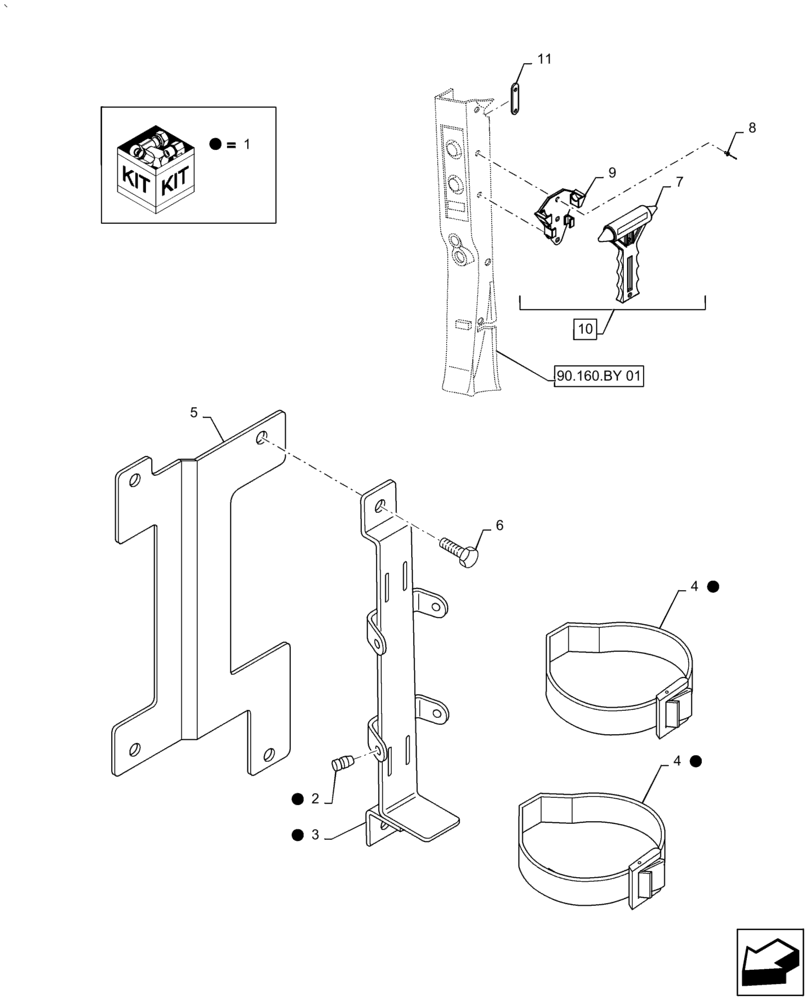 KIT KIT
● = 1

11
8
9
7
10
90.160.BY 01
5
6
4 ●
4 ●
● 2
● 3