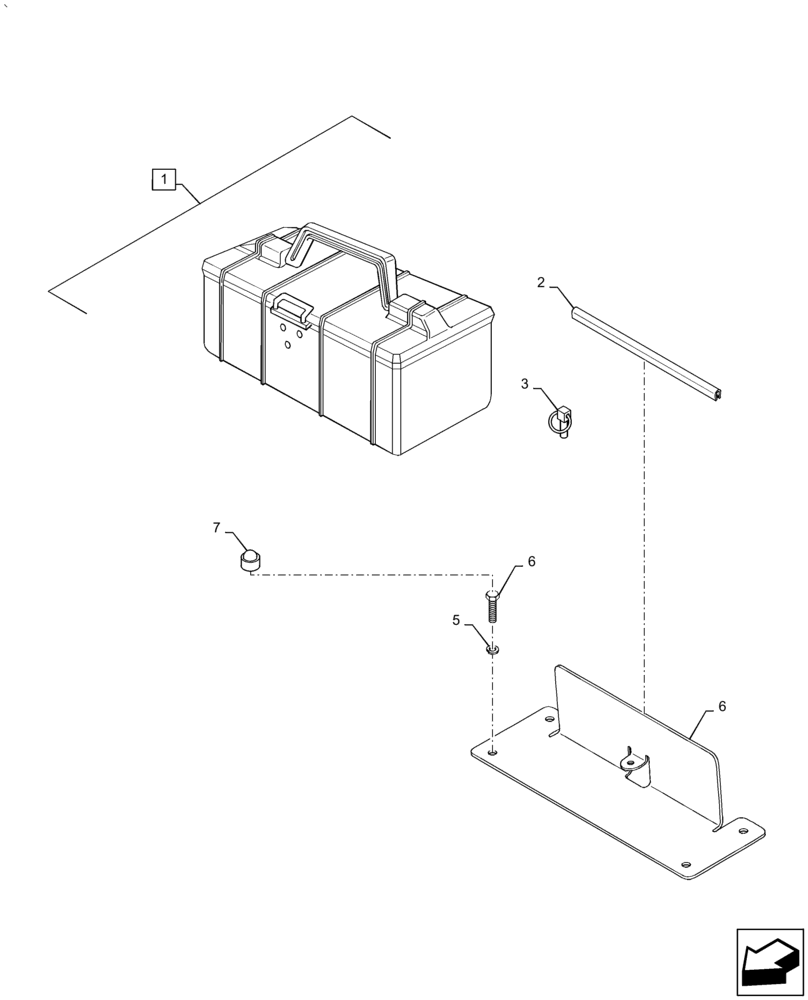 1
2
3
7
6
5
6