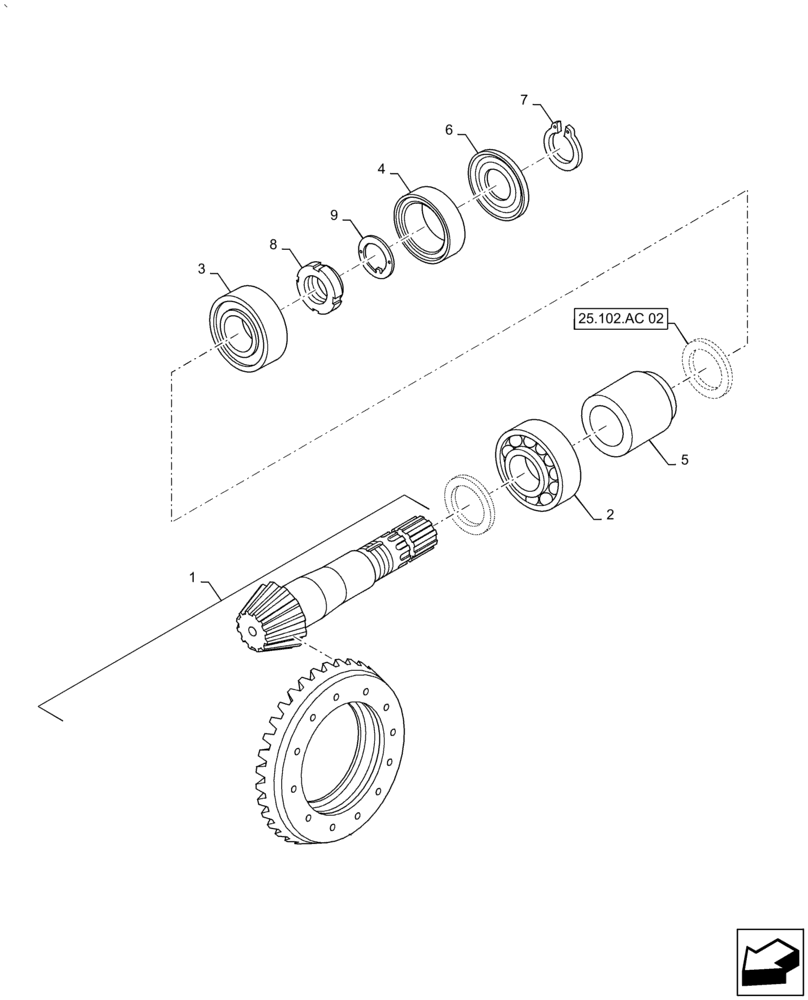 7

6

4

9

8

3

25.102.AC 02

5

2

1