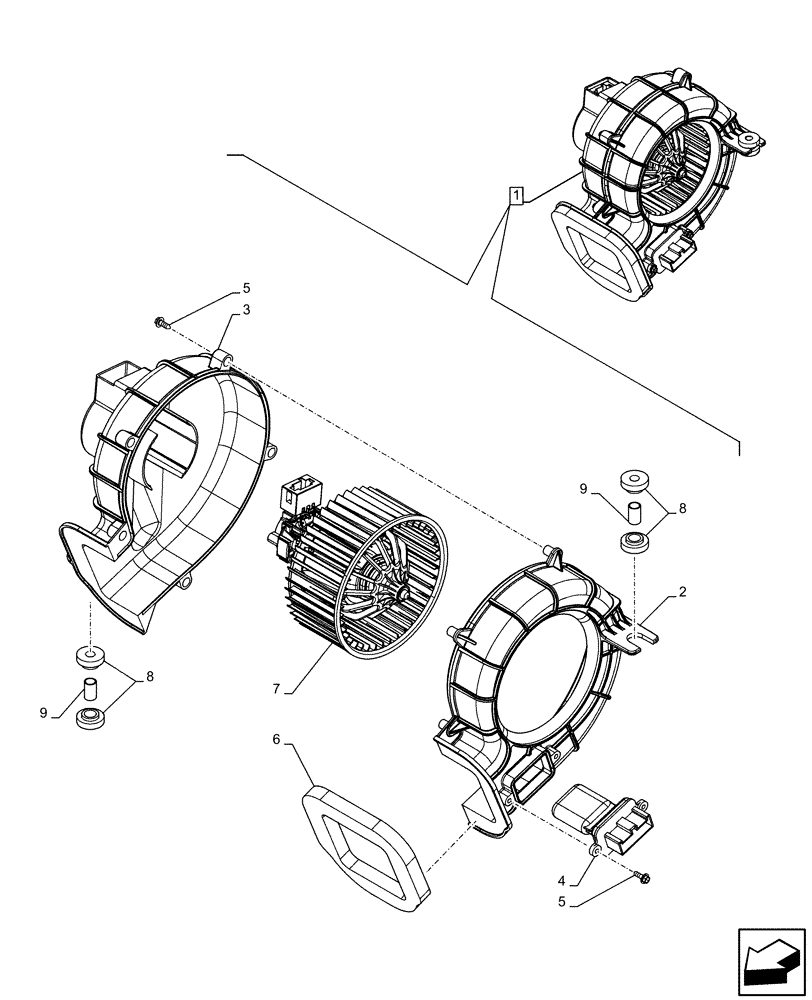 1

5

3

9

8

2

7

8

9

6

4

5