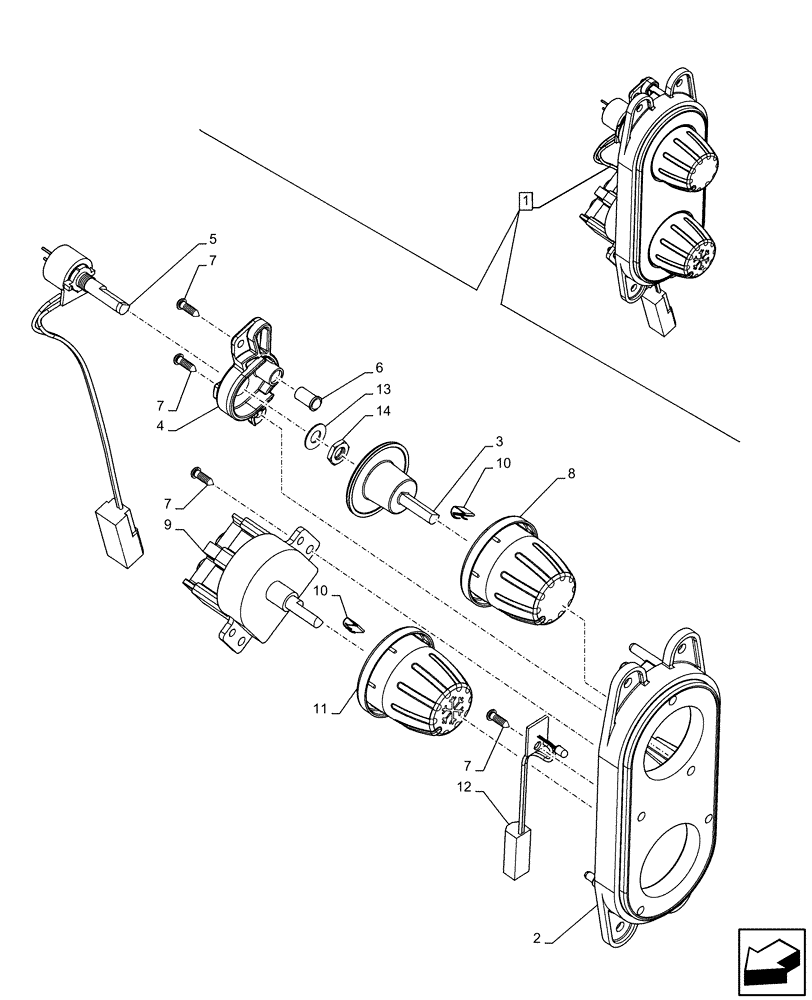 1
5
7
7
4
6
13
14
3
10
8
7
9
10
11
7
12
2