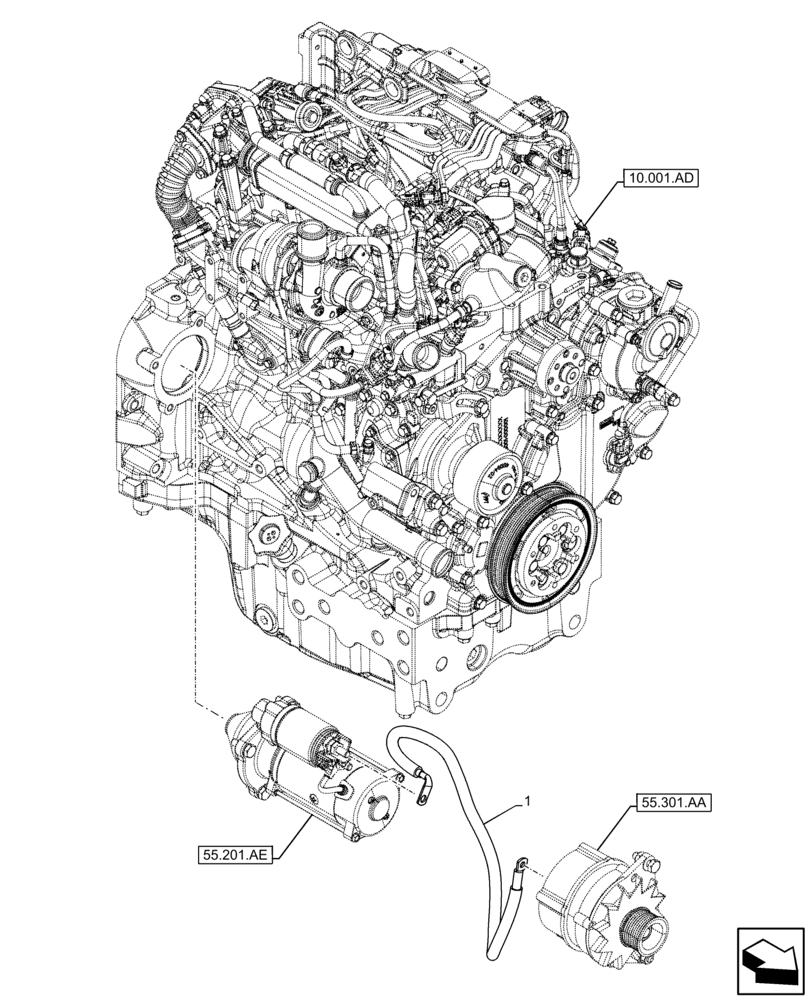 10.001.AD

1

55.301.AA

55.201.AE