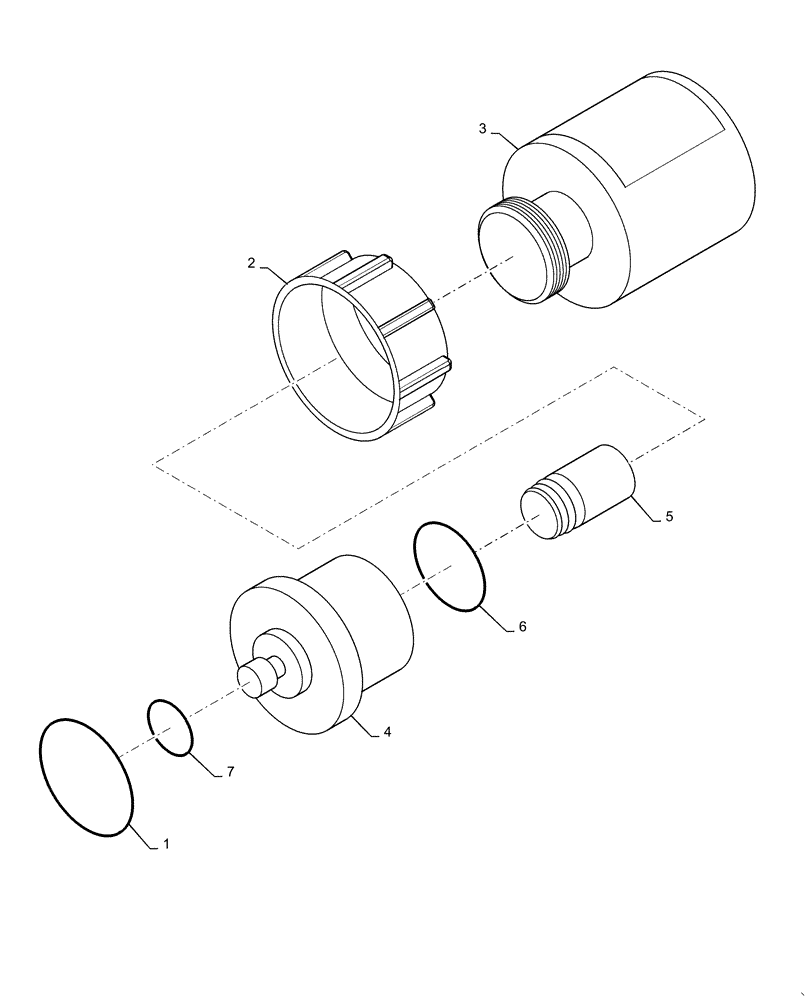 3
2
5
6
4
7
1