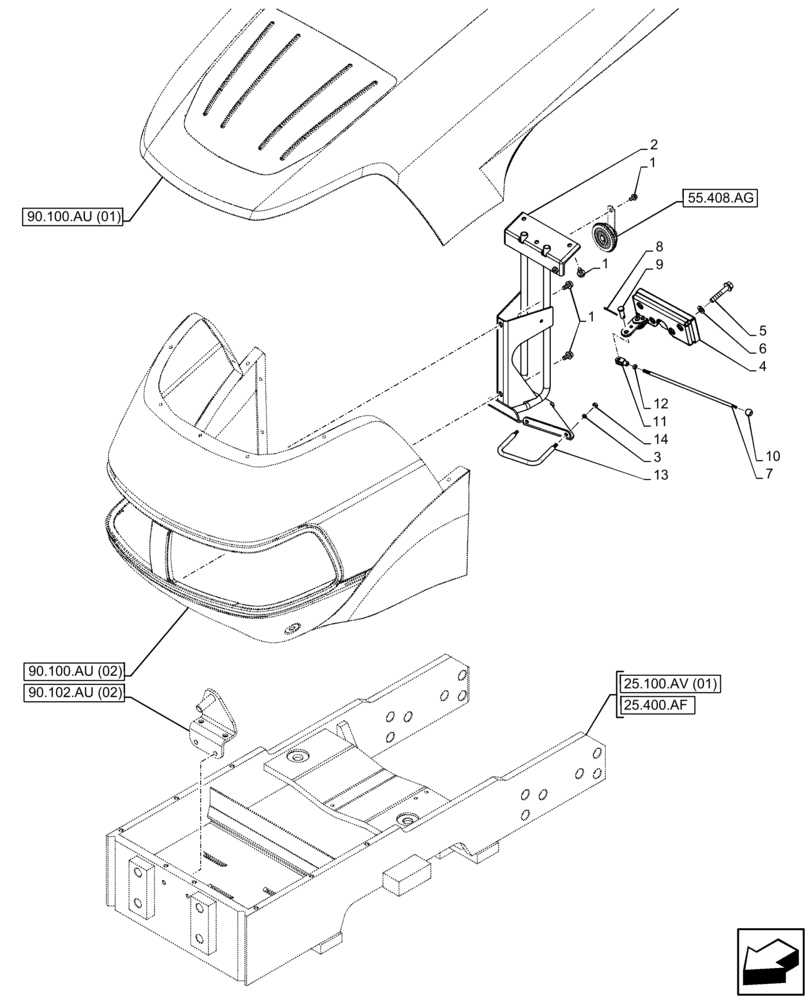 90.100.AU (01)
2
1
55.408.AG
1
8
9
1
5
6
4
12
11
14
3
13
10
7
90.100.AU (02)
90.102.AU (02)
25.100.AV (01)
25.400.AF