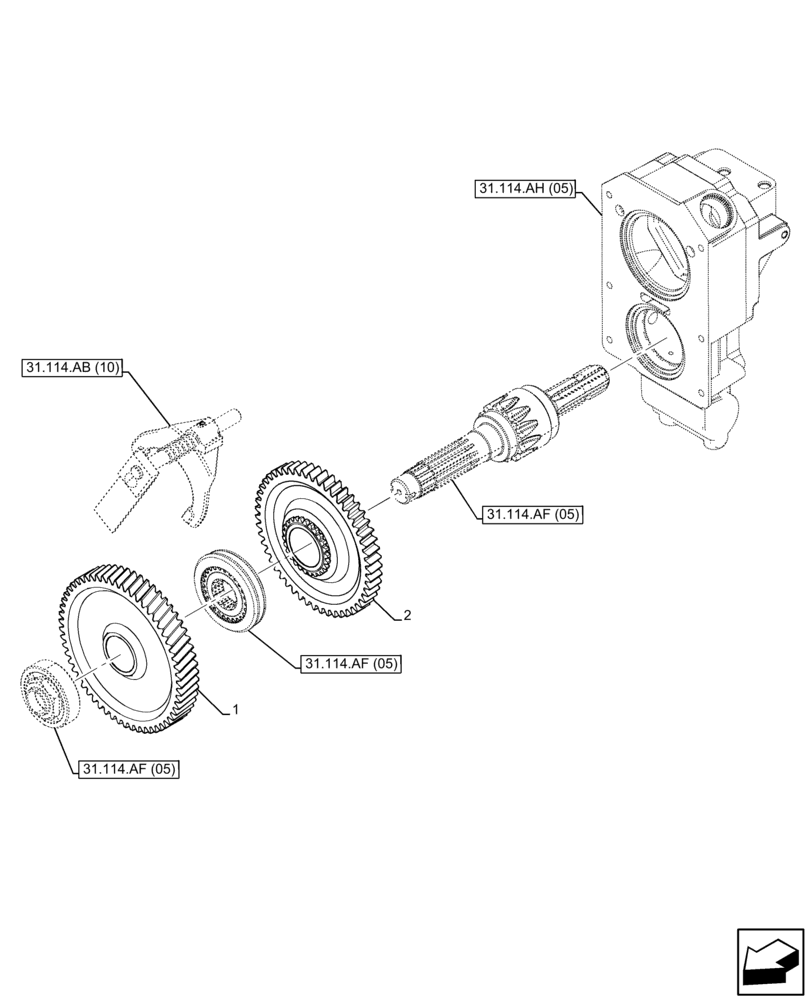 31.114.AH (05)

31.114.AB (10)

31.114.AF (05)

2

31.114.AF (05)

1

31.114.AF (05)