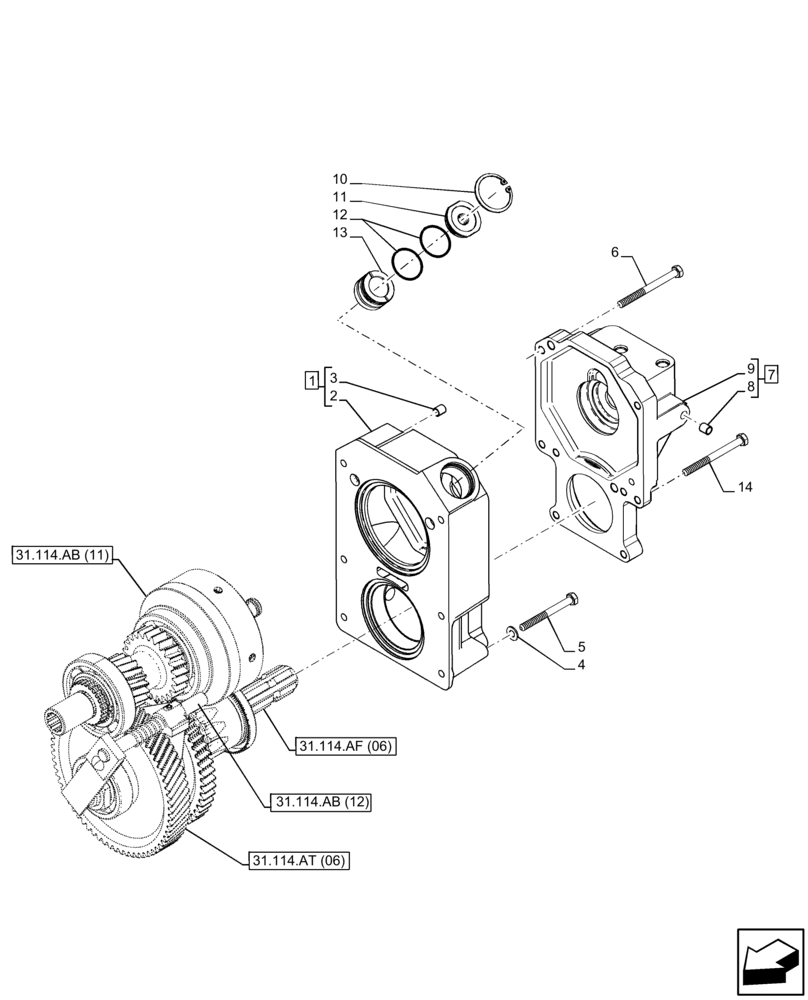 10
11
12
13
6
1
3
2
9
8
7
14
31.114.AB (11)
5
4
31.114.AF (06)
31.114.AB (12)
31.114.AT (06)