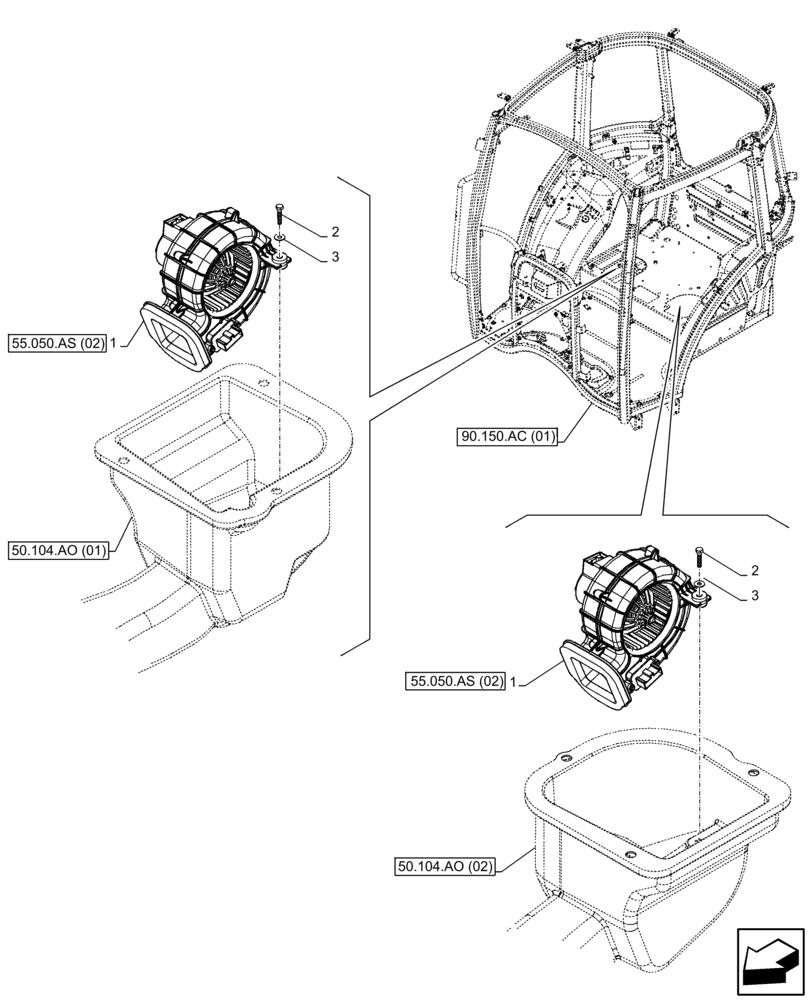 2
3
55.050.AS (02) 1
90.150.AC (01)
50.104.AO (01)
2
3
55.050.AS (02) 1
50.104.AO (02)