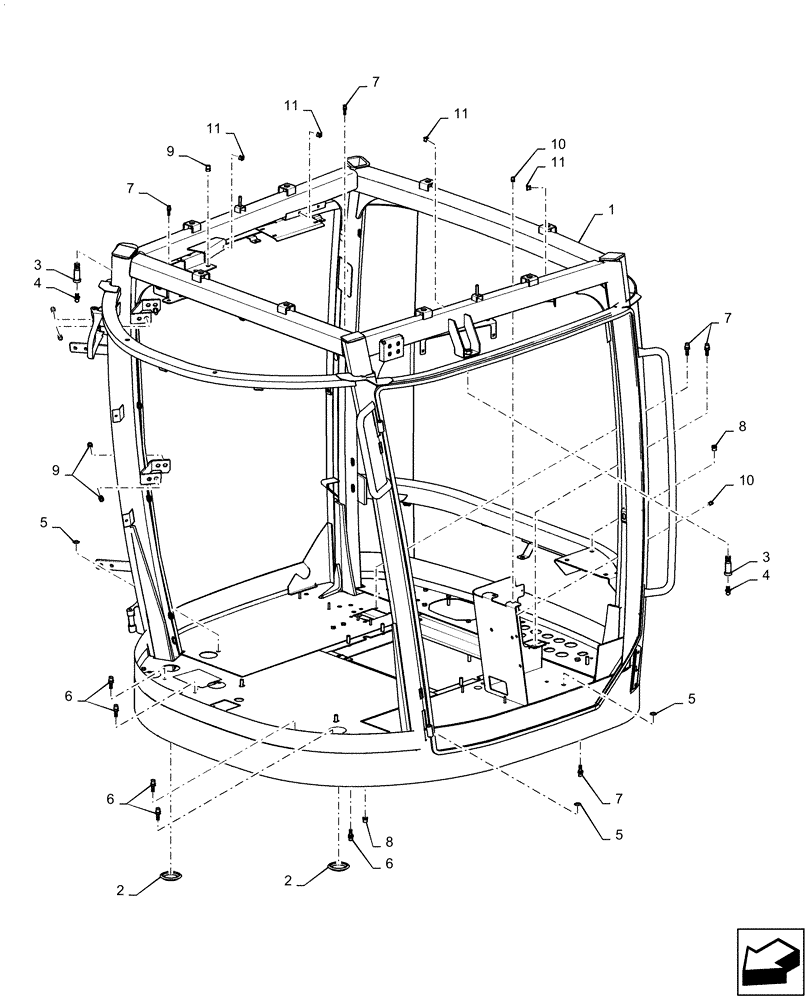 7
11
11
11
9
10
11
7
1
3
4
7
8
9
10
5
3
4
6
5
6
7
5
8
6
2
2