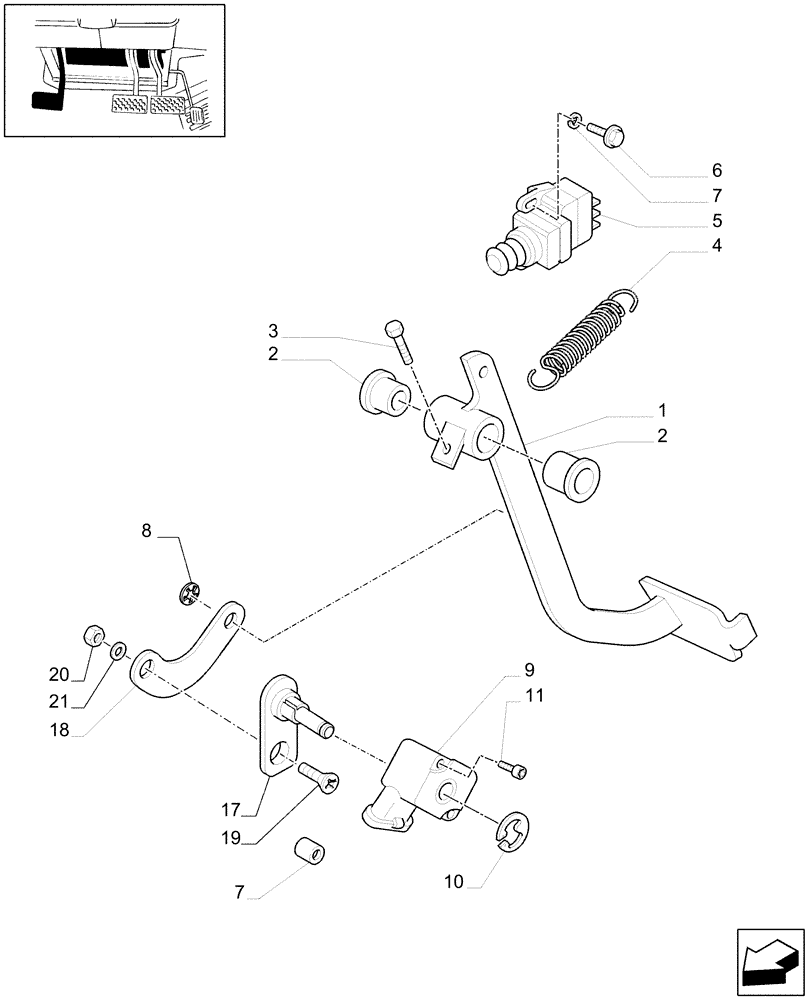 6
7
5
4
3
2
1
2
8
20
21
18
9
11
17
19
7
10