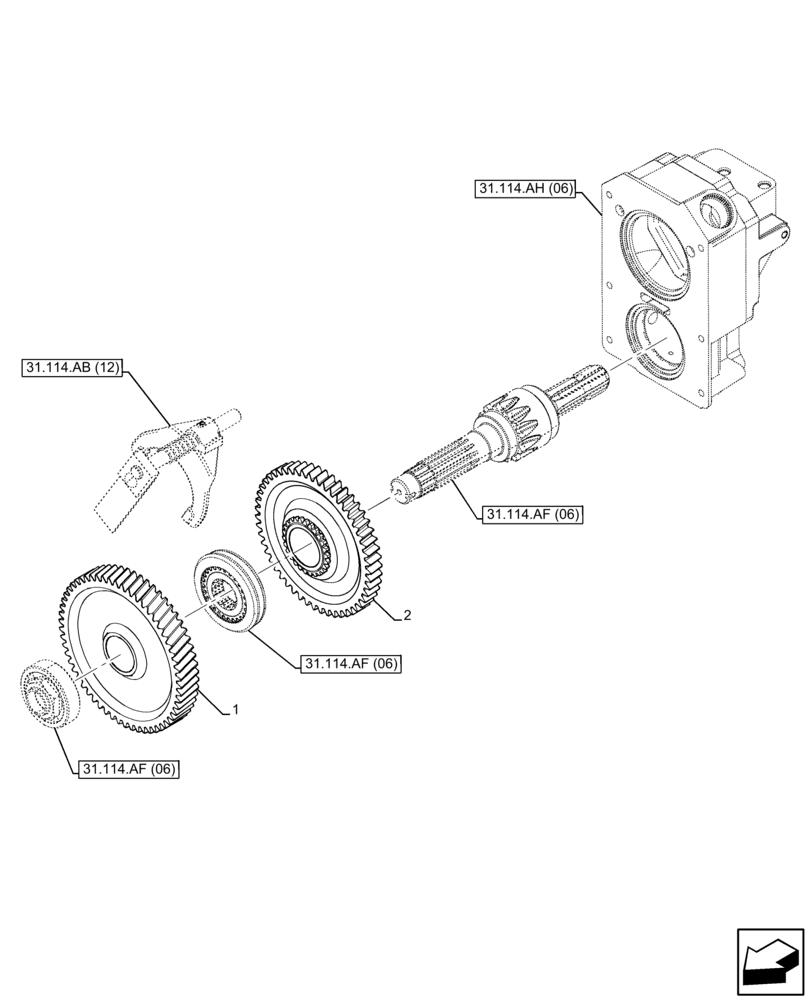 31.114.AH (06)

31.114.AB (12)

31.114.AF (06)

2

31.114.AF (06)

1

31.114.AF (06)