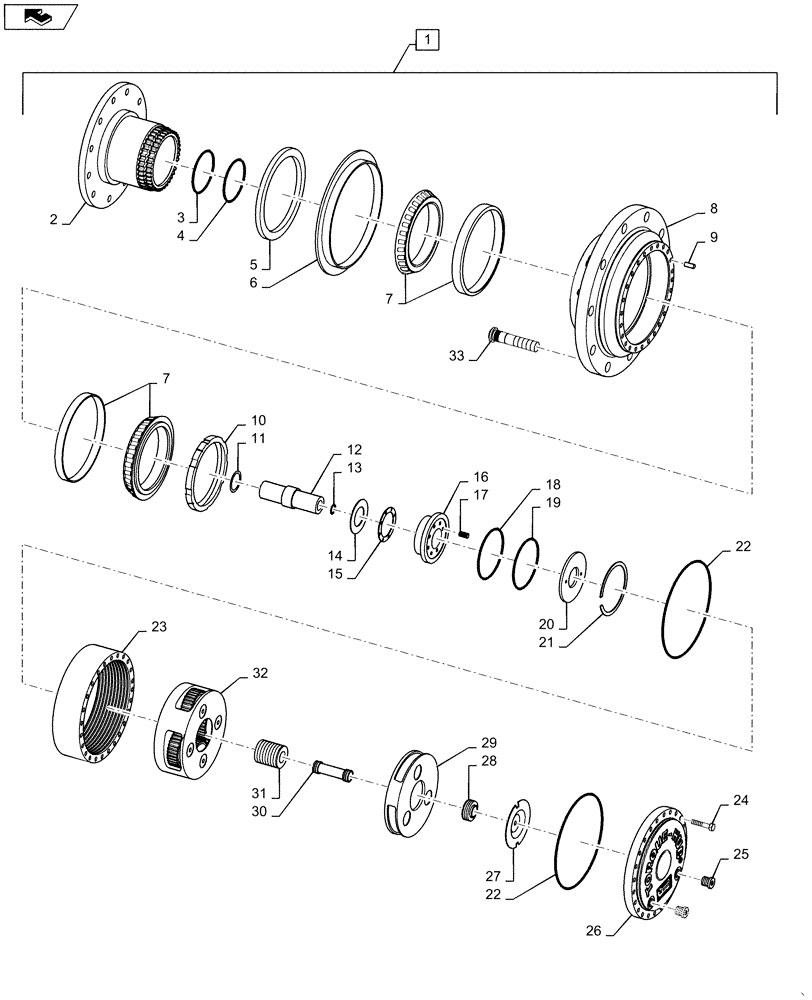 1
2
3
4
5
6
7
8
9
33
7
10
11
12
13
14
15
16
17
18
19
20
21
22
23
32
31
30
29
28
27
22
24
25
26