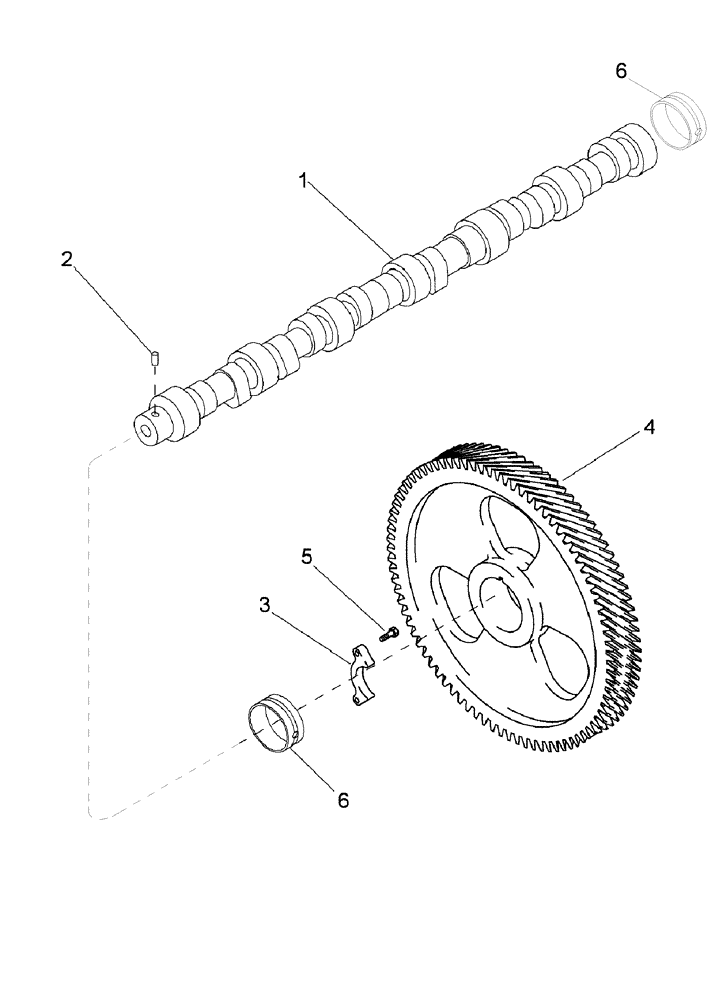 6
1
2
4
5
3
6