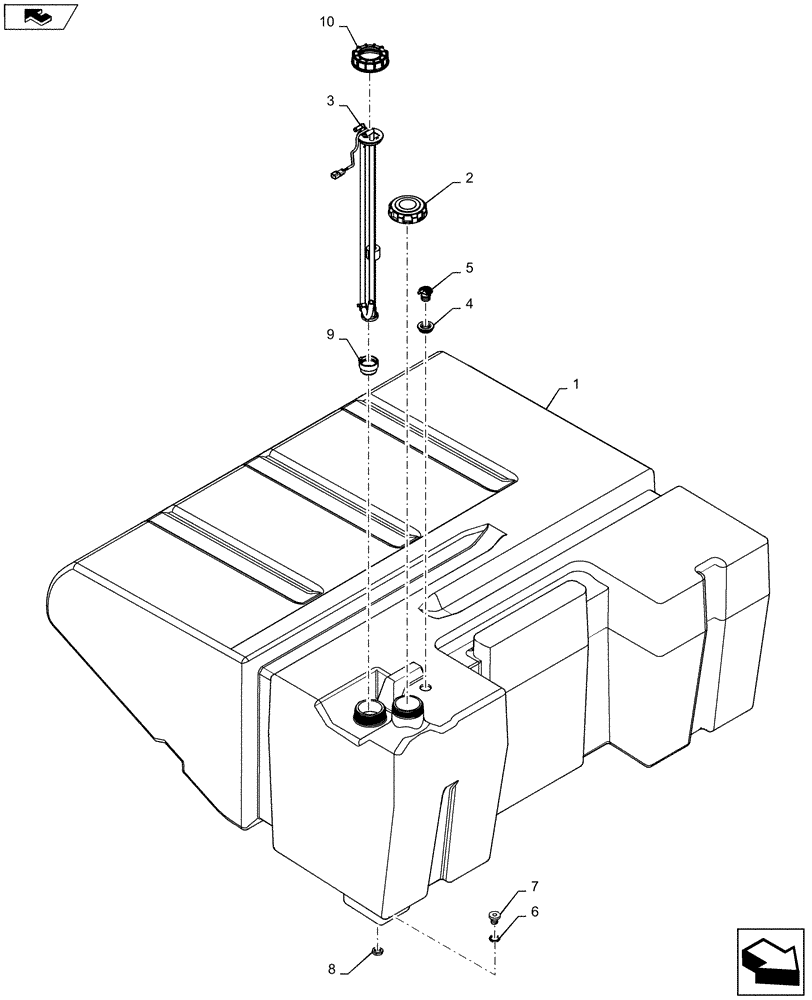 10
3
2
5
4
9
1
7
6
8