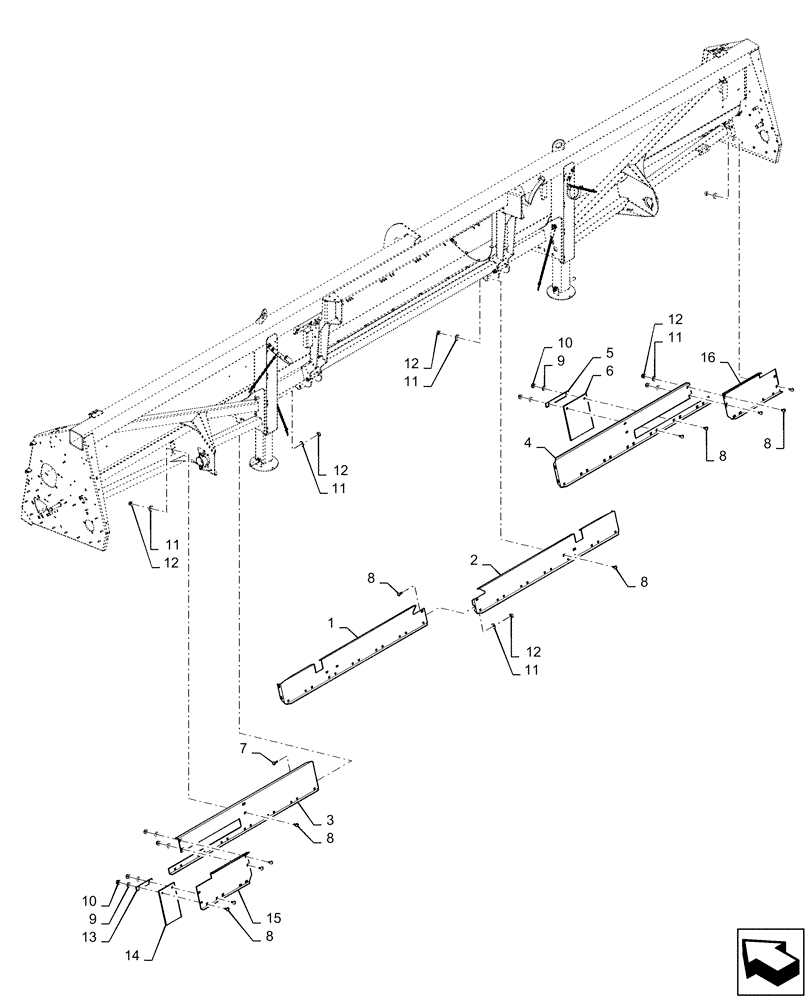 12
11
10
9
5
6
12
11
16
4
8
8
12
11
11
12
2
8
8
1
12
11
7
3
8
10
9
13
14
15
8