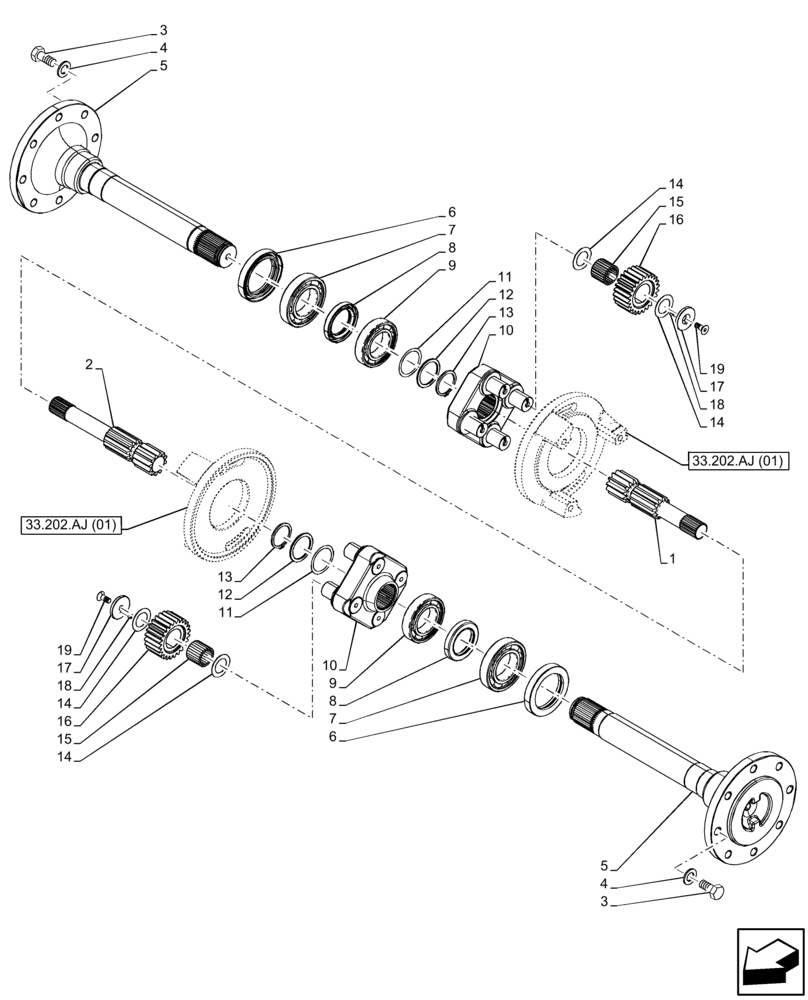 3
4
5
6
7
8
9
11
12
13
10
14
15
16
19
17
18
14
2
33.202.AJ (01)
33.202.AJ (01)
1
13
12
11
19
17
18
14
16
15
14
10
9
8
7
6
5
4
3