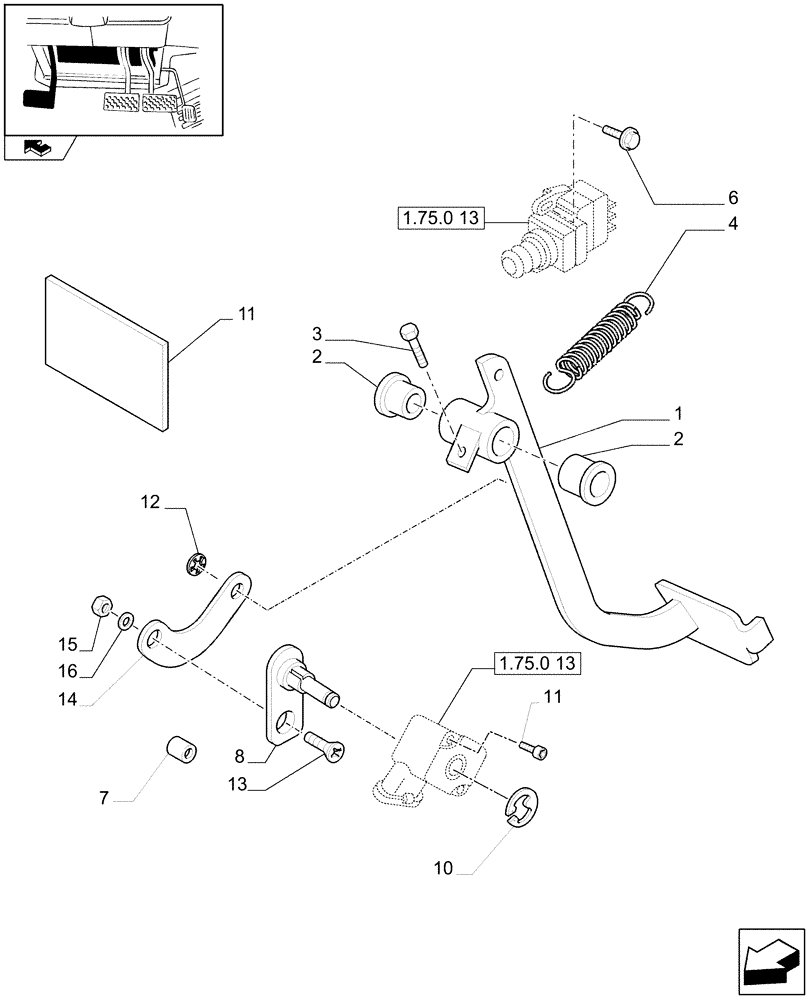 1.75.0 13
6
4
11
3
2
1
2
12
15
16
14
1.75.0 13
11
8
13
7
10