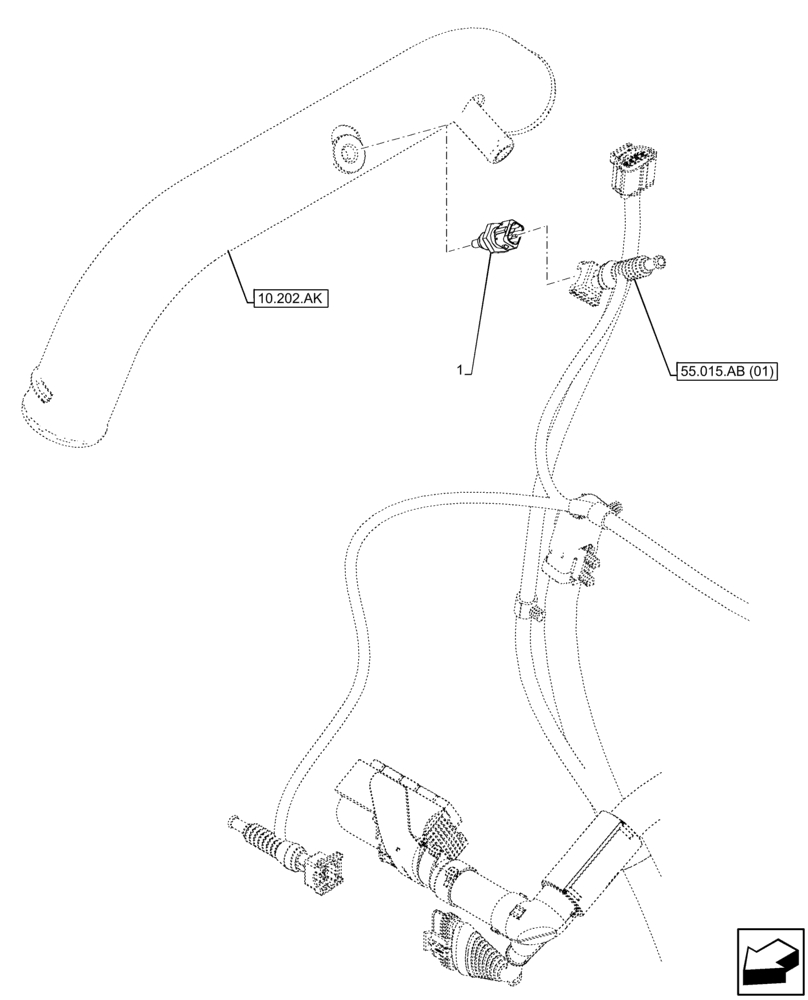 10.202.AK

1

55.015.AB (01)